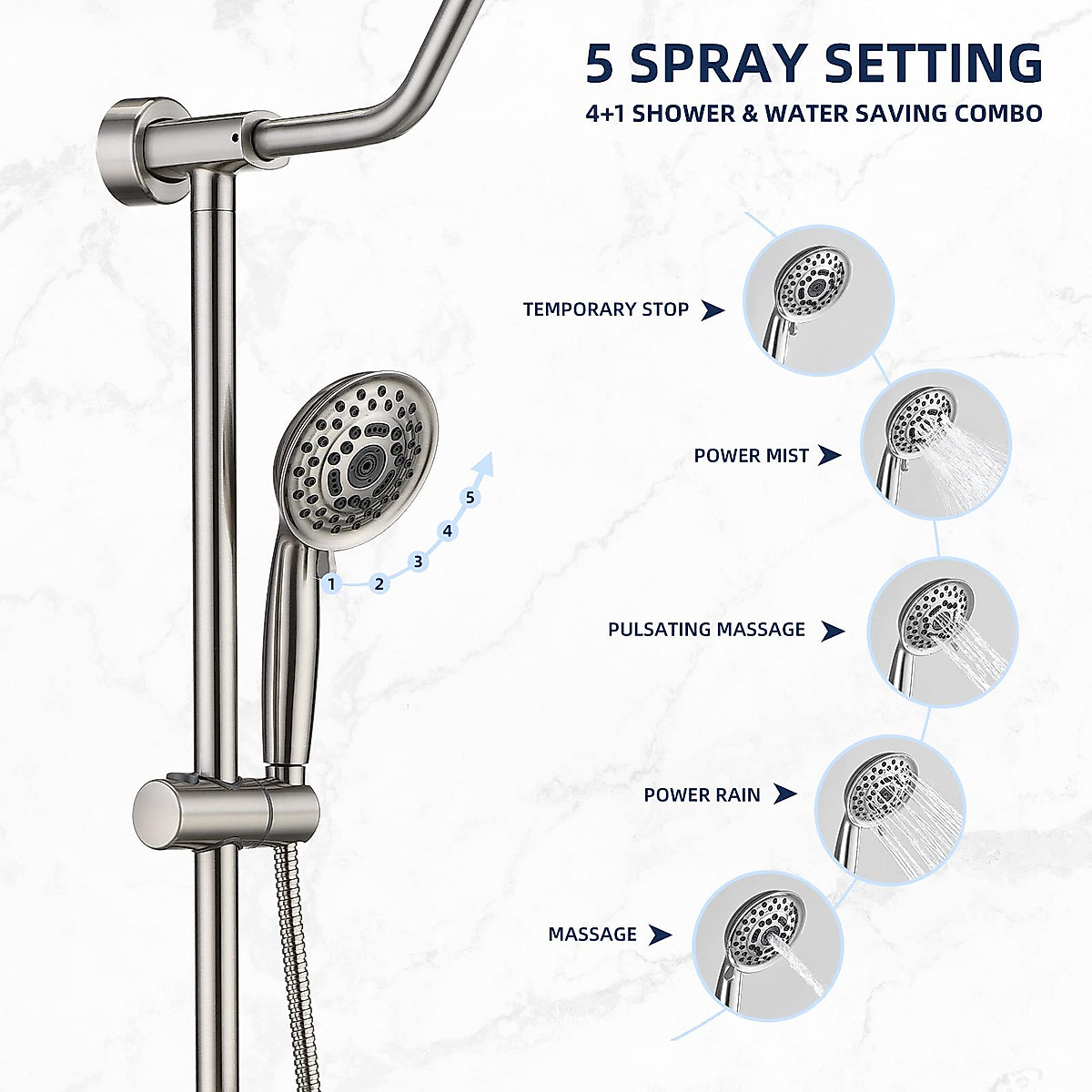 5 SPRAY SETTING
4+1 SHOWER & WATER SAVING COMBO

1
2
3
4
5

TEMPORARY STOP

POWER MIST

PULSATING MASSAGE

POWER RAIN

MASSAGE