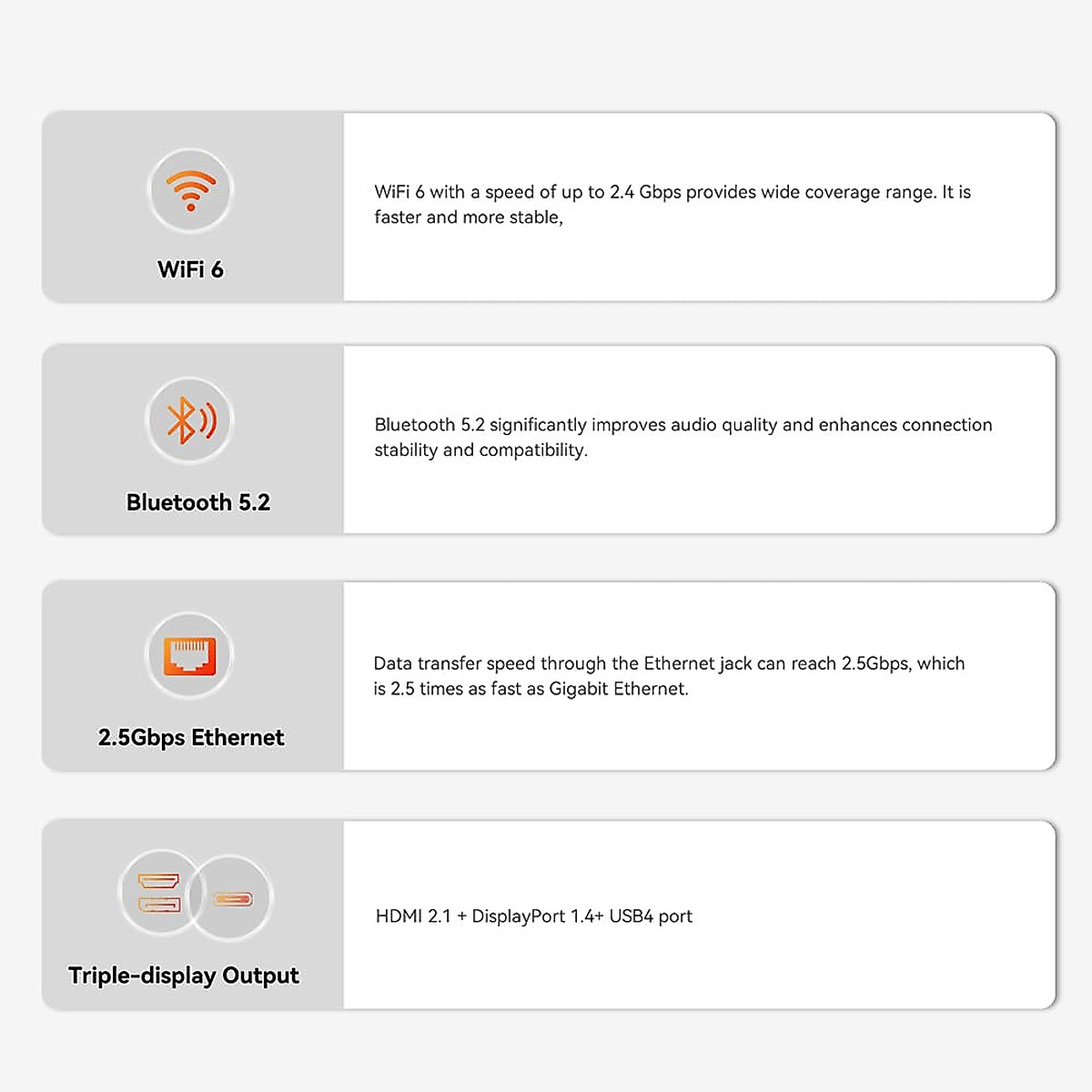 WiFi 6

WiFi 6 with a speed of up to 2.4 Gbps provides wide coverage range. It is faster and more stable,

Bluetooth 5.2

Bluetooth 5.2 significantly improves audio quality and enhances connection stability and compatibility.

2.5Gbps Ethernet

Data transfer speed through the Ethernet jack can reach 2.5Gbps, which is 2.5 times as fast as Gigabit Ethernet.

Triple-display Output

HDMI 2.1 + DisplayPort 1.4+ USB4 port