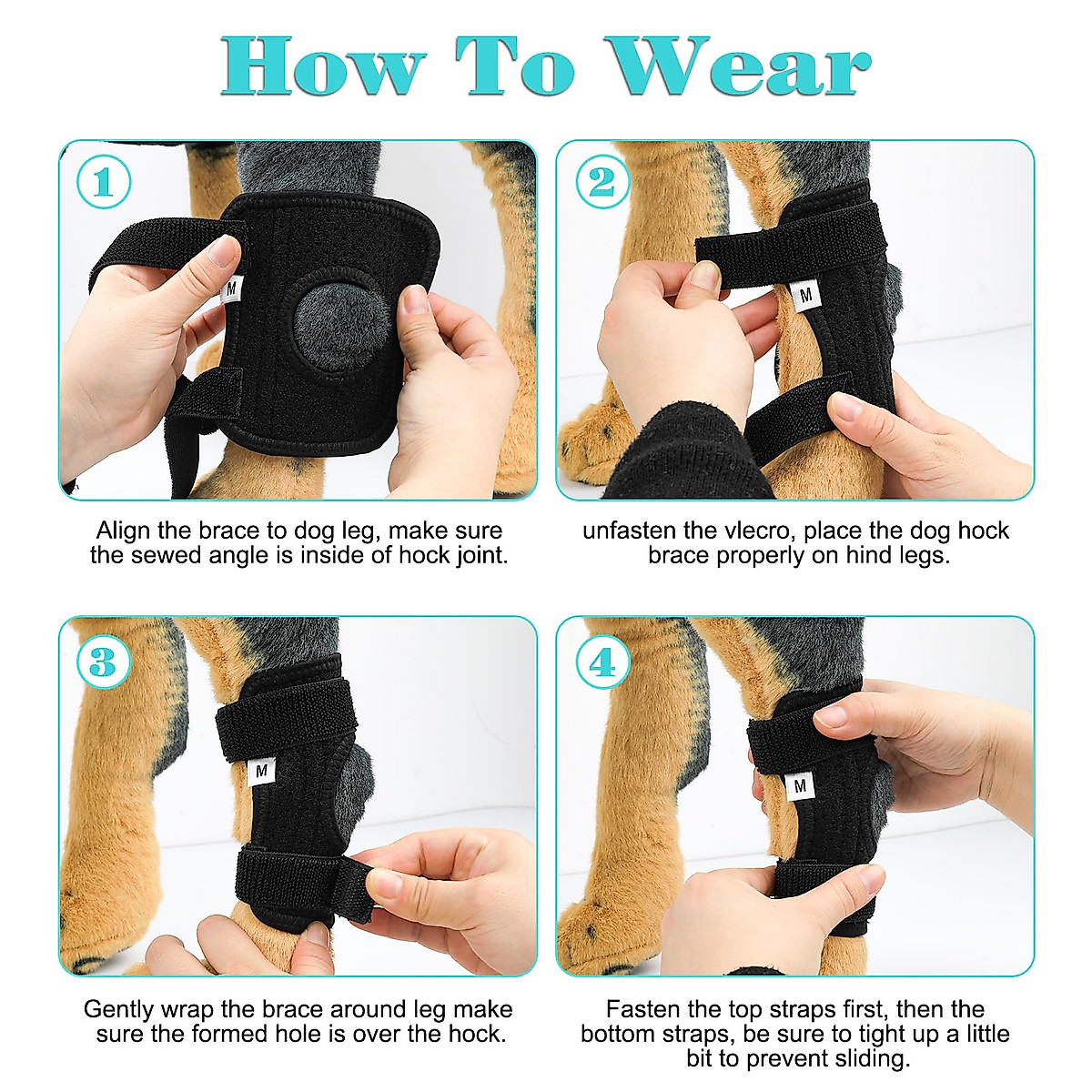 How To Wear

1

M

Align the brace to dog leg, make sure the sewed angle is inside of hock joint.

2

M

unfasten the vlecro, place the dog hock brace properly on hind legs.

3

M

Gently wrap the brace around leg make sure the formed hole is over the hock.

4

M

Fasten the top straps first, then the bottom straps, be sure to tight up a little bit to prevent sliding.