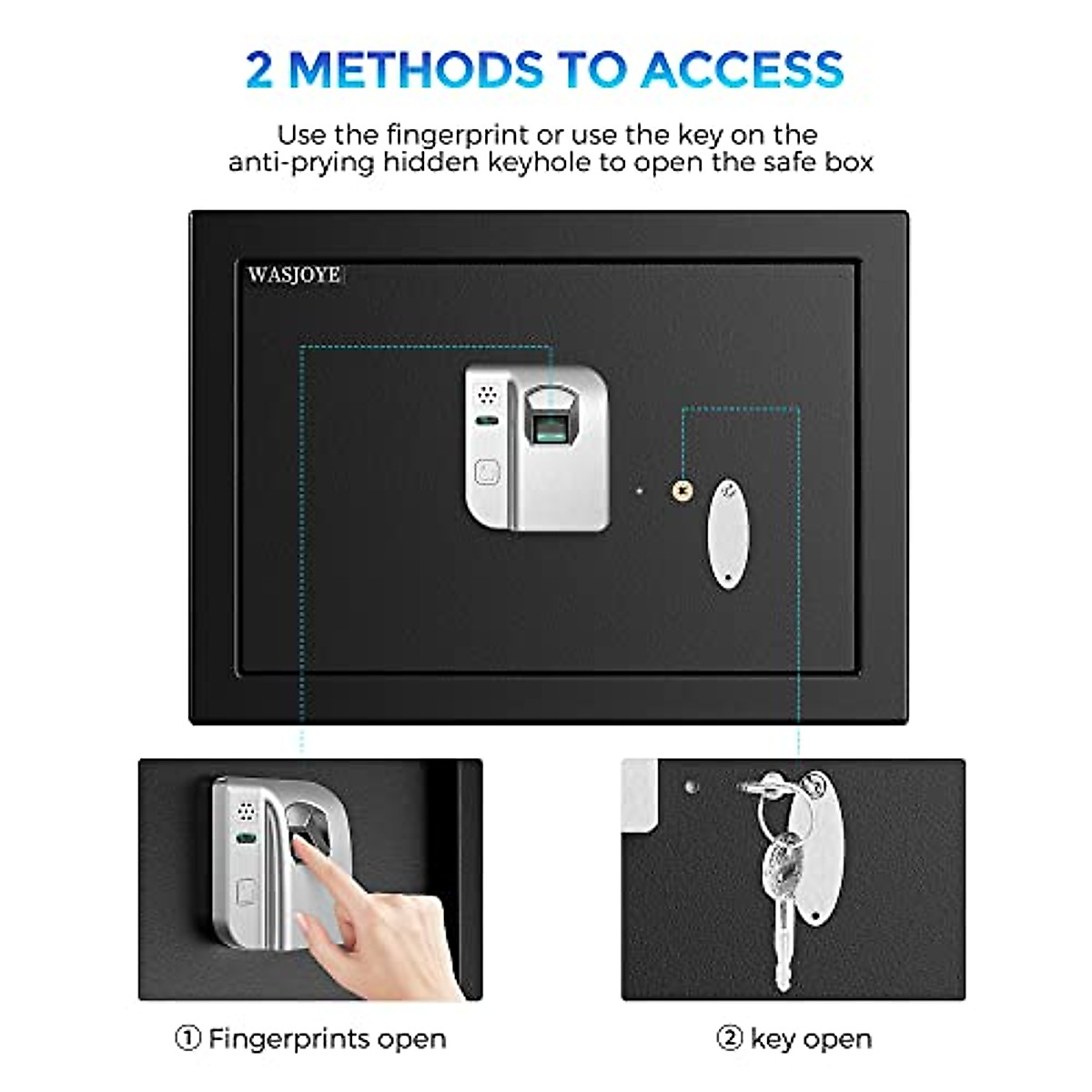 2 METHODS TO ACCESS

Use the fingerprint or use the key on the anti-prying hidden keyhole to open the safe box

WASJOYE

① Fingerprints open

② key open