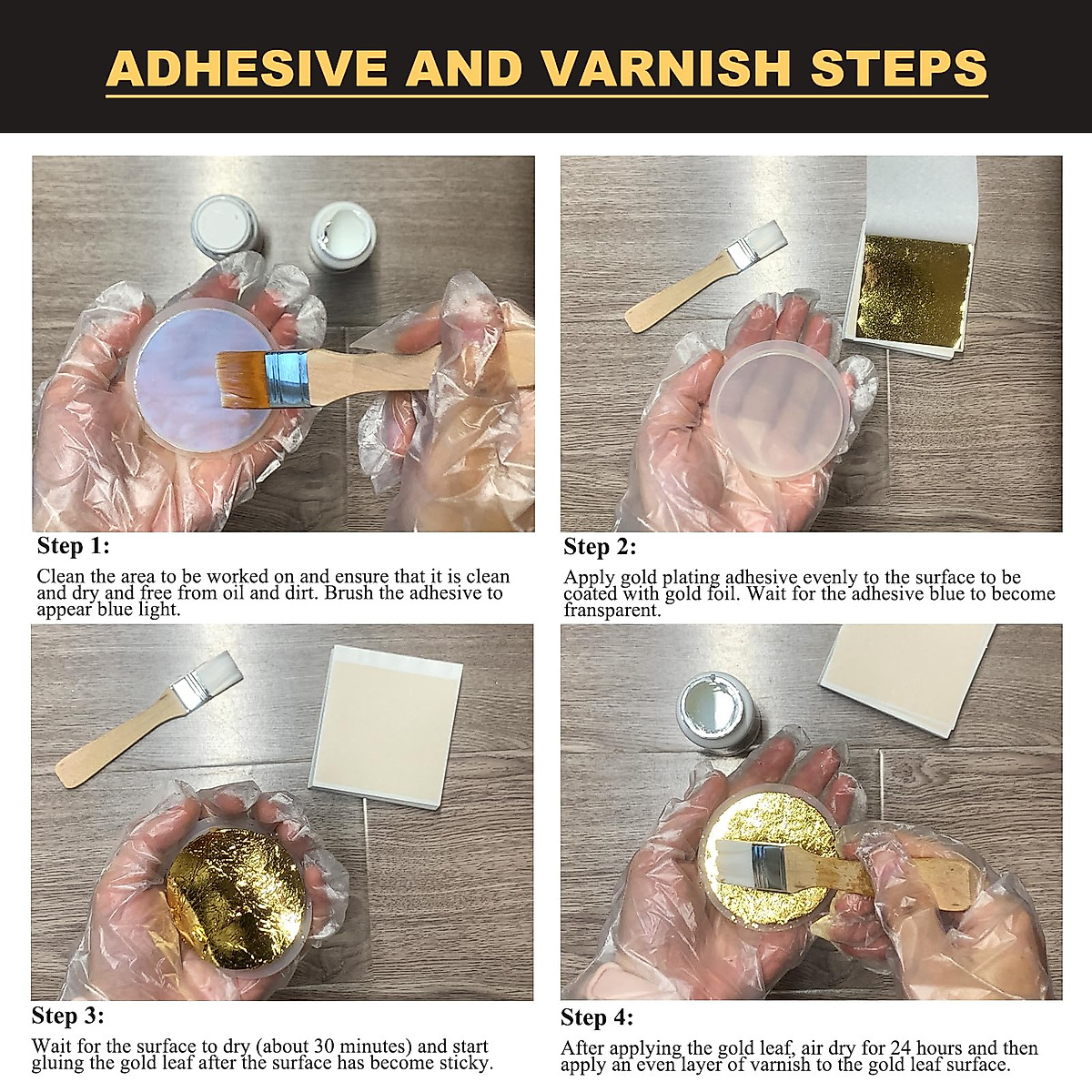 ADHESIVE AND VARNISH STEPS

Step 1:

Clean the area to be worked on and ensure that it is clean and dry and free from oil and dirt. Brush the adhesive to appear blue light.

Step 2:

Apply gold plating adhesive evenly to the surface to be coated with gold foil. Wait for the adhesive blue to become transparent.

Step 3:

Wait for the surface to dry (about 30 minutes) and start gluing the gold leaf after the surface has become sticky.

Step 4:

After applying the gold leaf, air dry for 24 hours and then apply an even layer of varnish to the gold leaf surface.