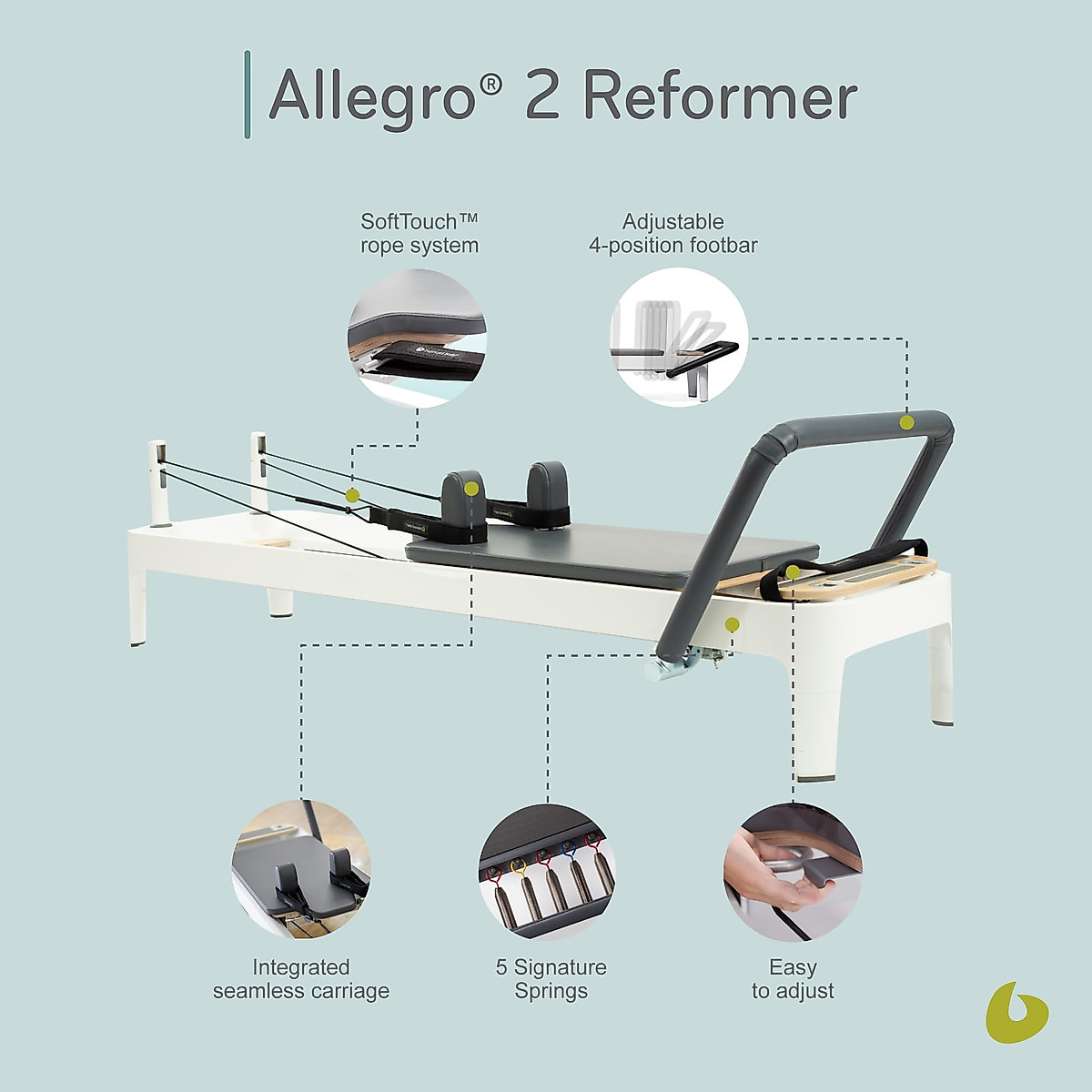 Allegro® 2 Reformer

SoftTouch™ rope system

Adjustable 4-position footbar

Integrated seamless carriage

5 Signature Springs

Easy to adjust