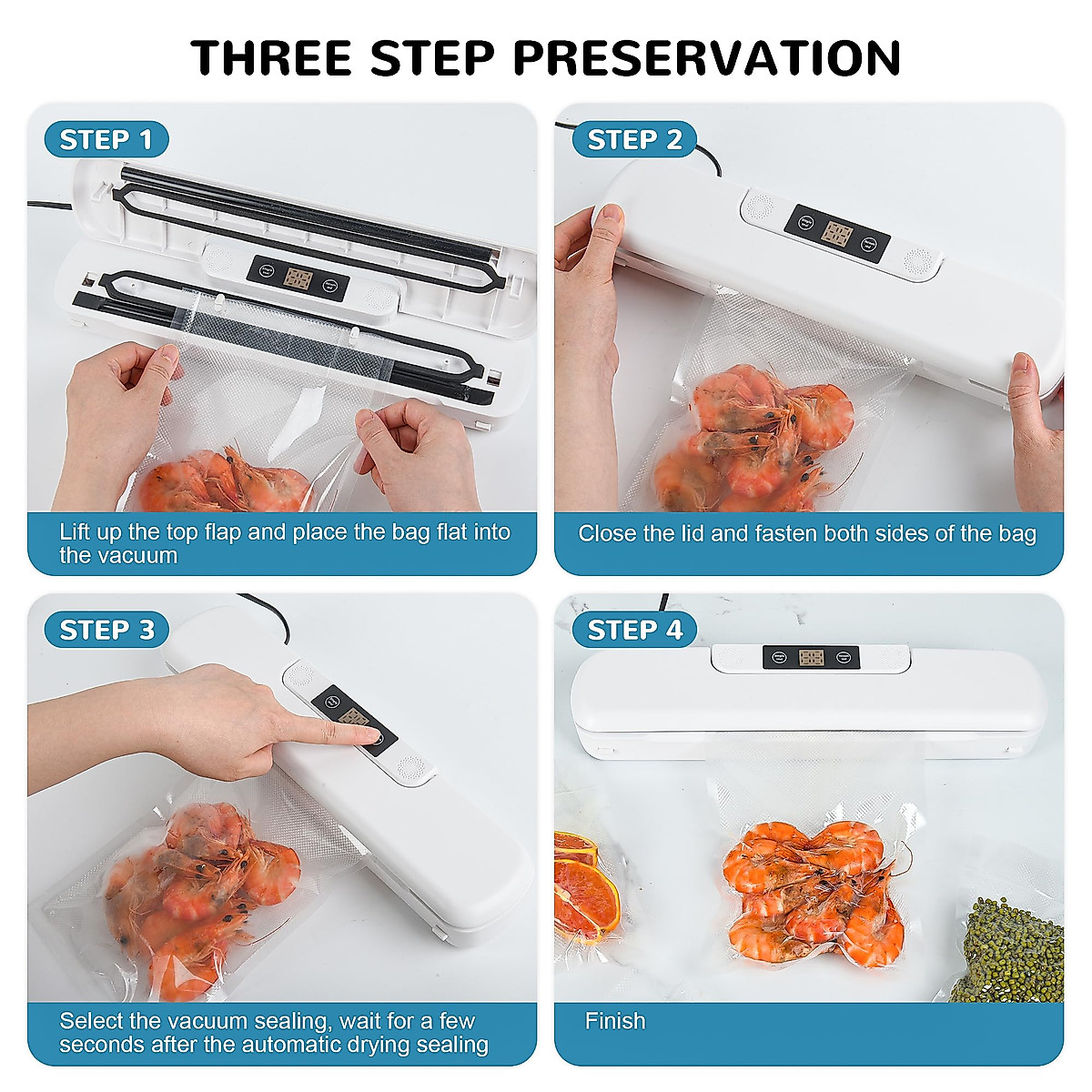 THREE STEP PRESERVATION

STEP 1

Lift up the top flap and place the bag flat into the vacuum

STEP 2

Close the lid and fasten both sides of the bag

STEP 3

Select the vacuum sealing, wait for a few seconds after the automatic drying sealing

STEP 4

Finish