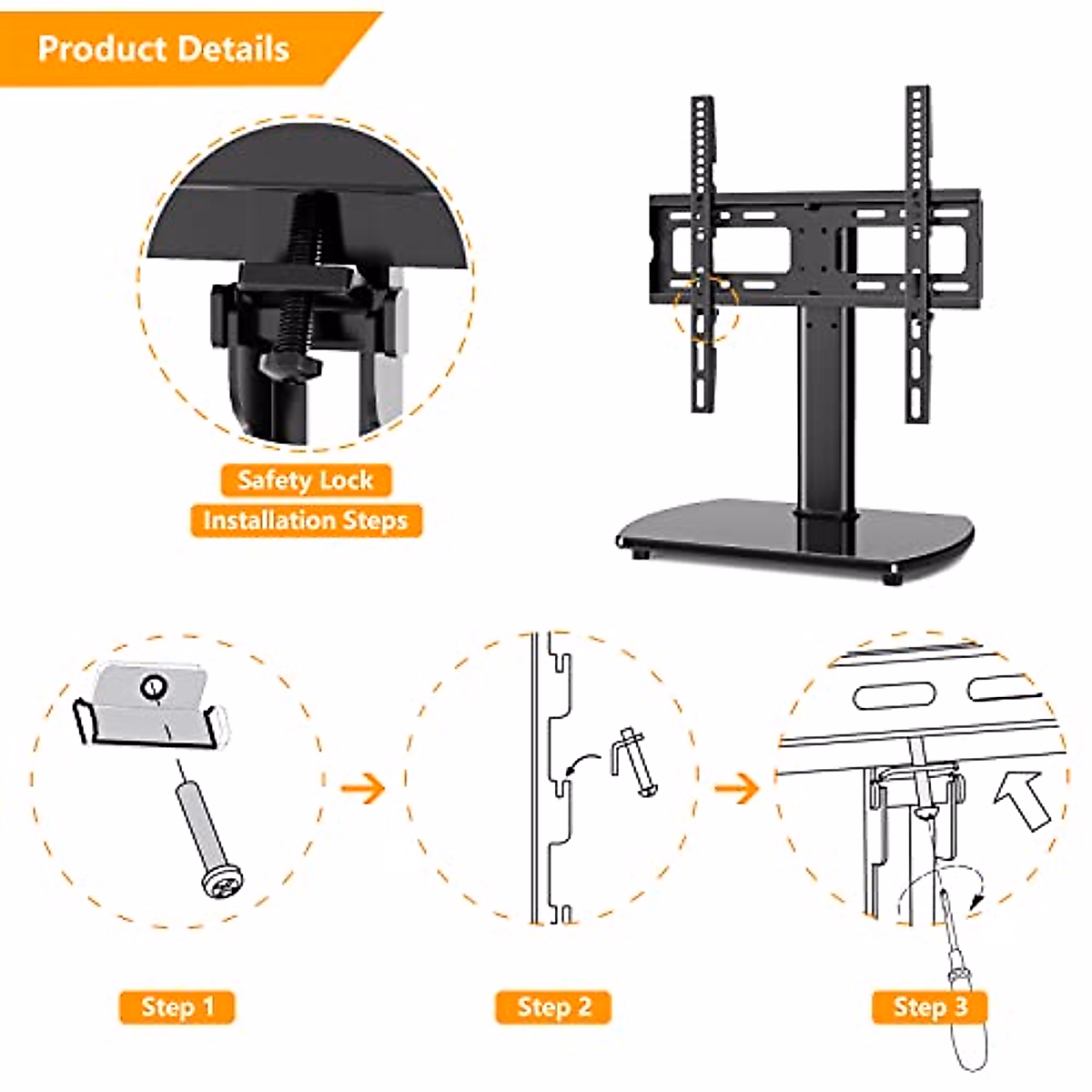 Product Details

Safety Lock
Installation Steps

Step 1

Step 2

Step 3