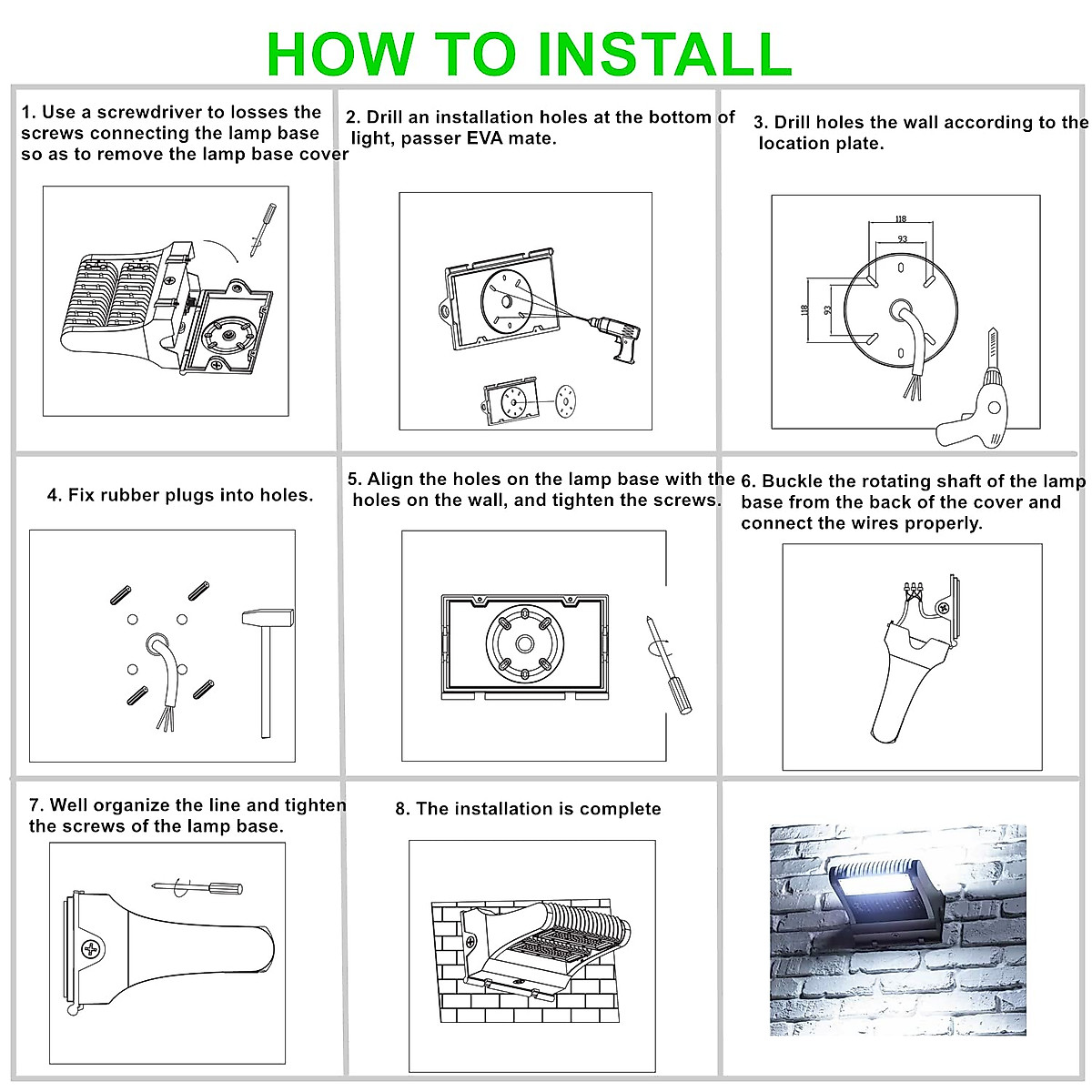 HOW TO INSTALL

1. Use a screwdriver to losses the screws connecting the lamp base so as to remove the lamp base cover

2. Drill an installation holes at the bottom of light, passer EVA mate.

3. Drill holes the wall according to the location plate.

118

93

118

93

4. Fix rubber plugs into holes.

5. Align the holes on the lamp base with the holes on the wall, and tighten the screws.

6. Buckle the rotating shaft of the lamp base from the back of the cover and connect the wires properly.

7. Well organize the line and tighten the screws of the lamp base.

8. The installation is complete