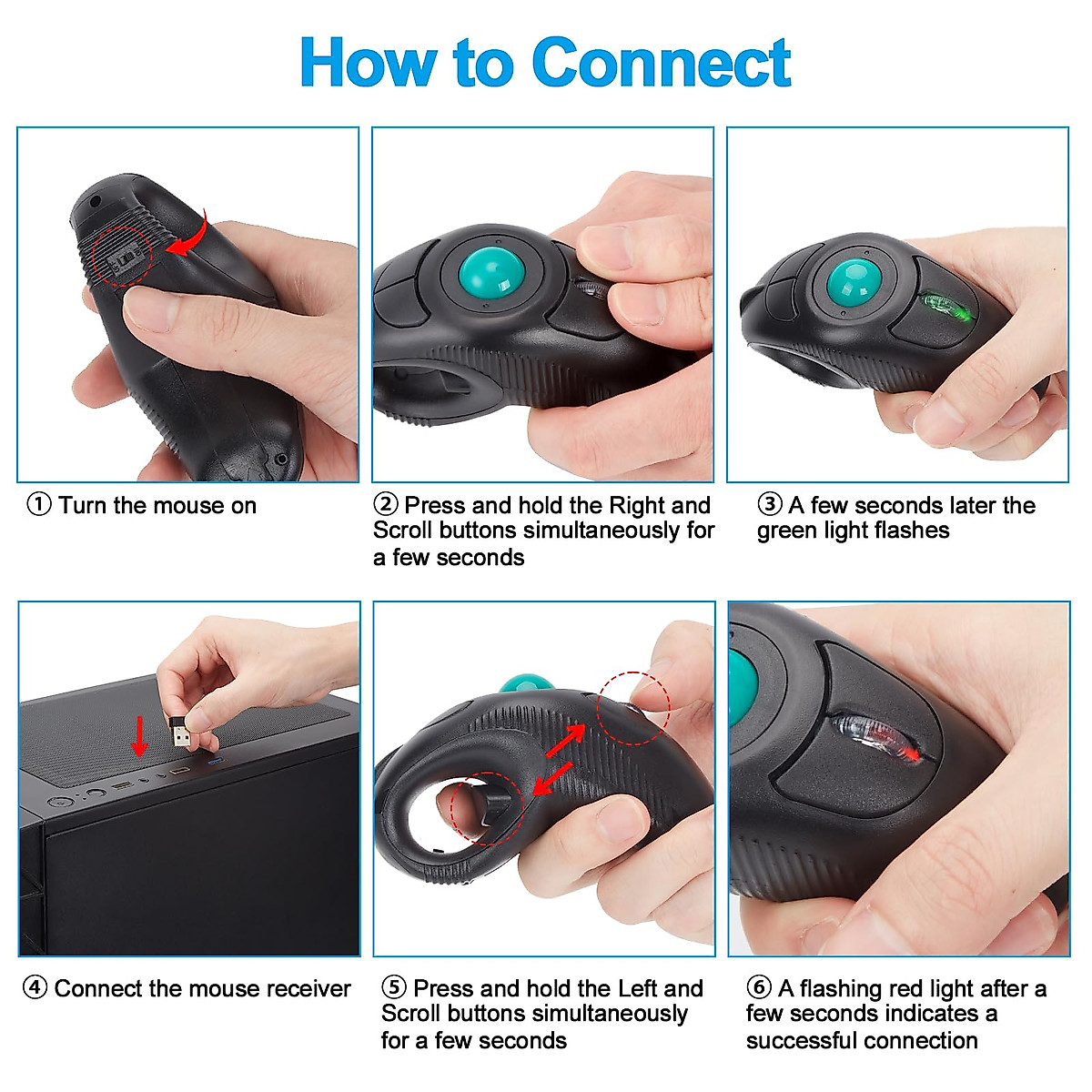 How to Connect

① Turn the mouse on

② Press and hold the Right and Scroll buttons simultaneously for a few seconds

③ A few seconds later the green light flashes

④ Connect the mouse receiver

⑤ Press and hold the Left and Scroll buttons simultaneously for a few seconds

⑥ A flashing red light after a few seconds indicates a successful connection