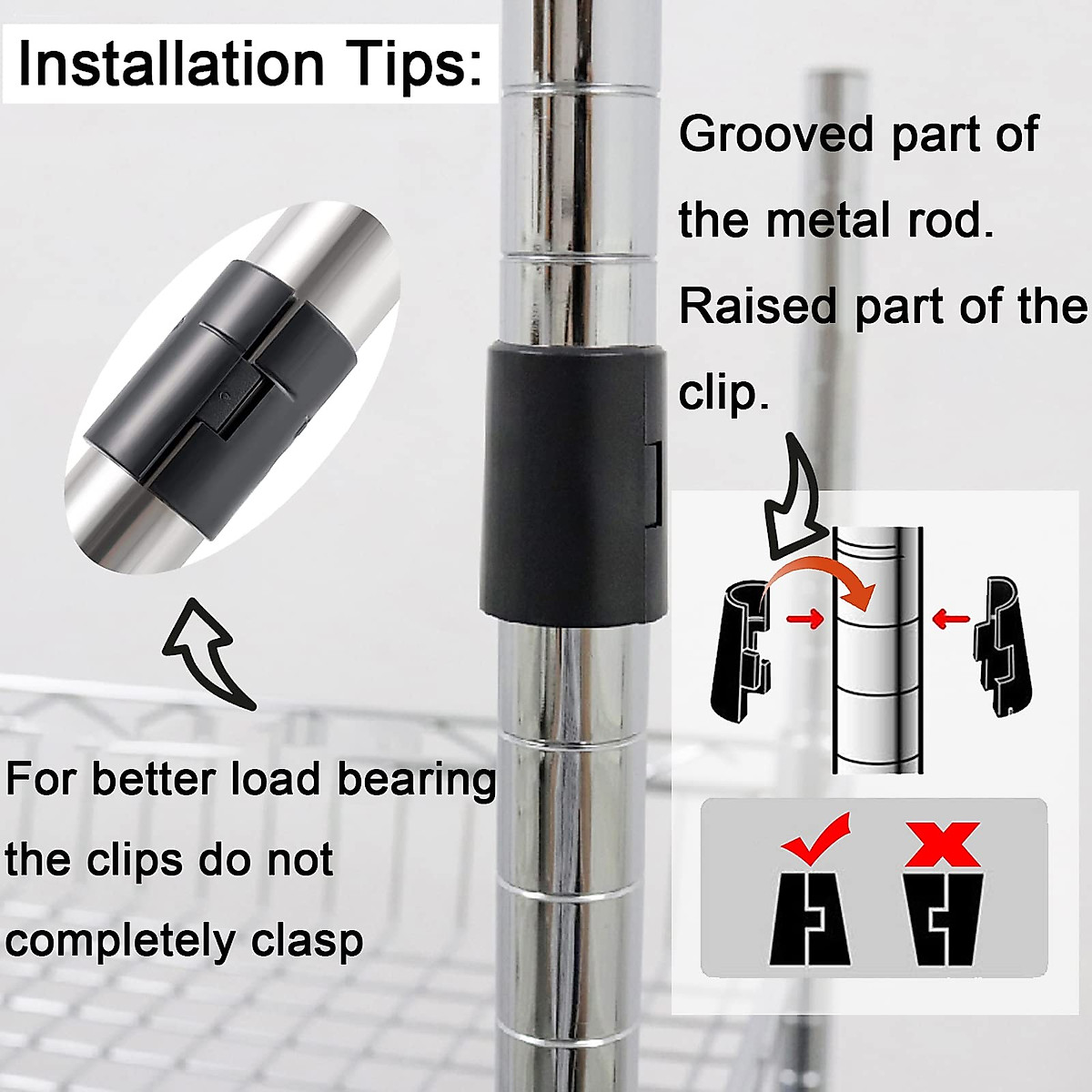 Installation Tips:

Grooved part of the metal rod.
Raised part of the clip.

For better load bearing the clips do not completely clasp