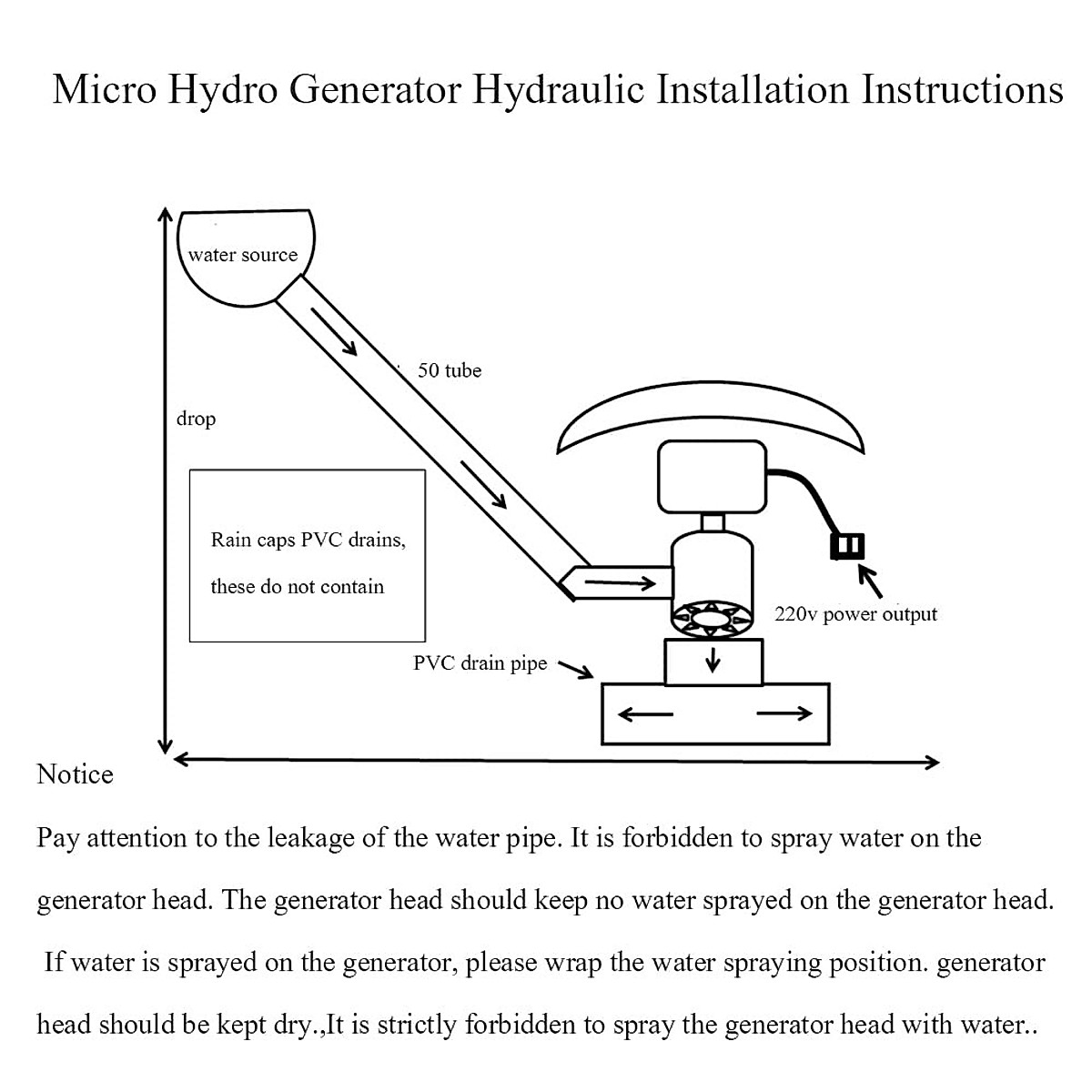 Micro Hydro Generator Hydraulic Installation Instructions

water source

50 tube

drop

Rain caps PVC drains, these do not contain

220v power output

PVC drain pipe

Notice

Pay attention to the leakage of the water pipe. It is forbidden to spray water on the generator head. The generator head should keep no water sprayed on the generator head. If water is sprayed on the generator, please wrap the water spraying position. generator head should be kept dry.,It is strictly forbidden to spray the generator head with water..