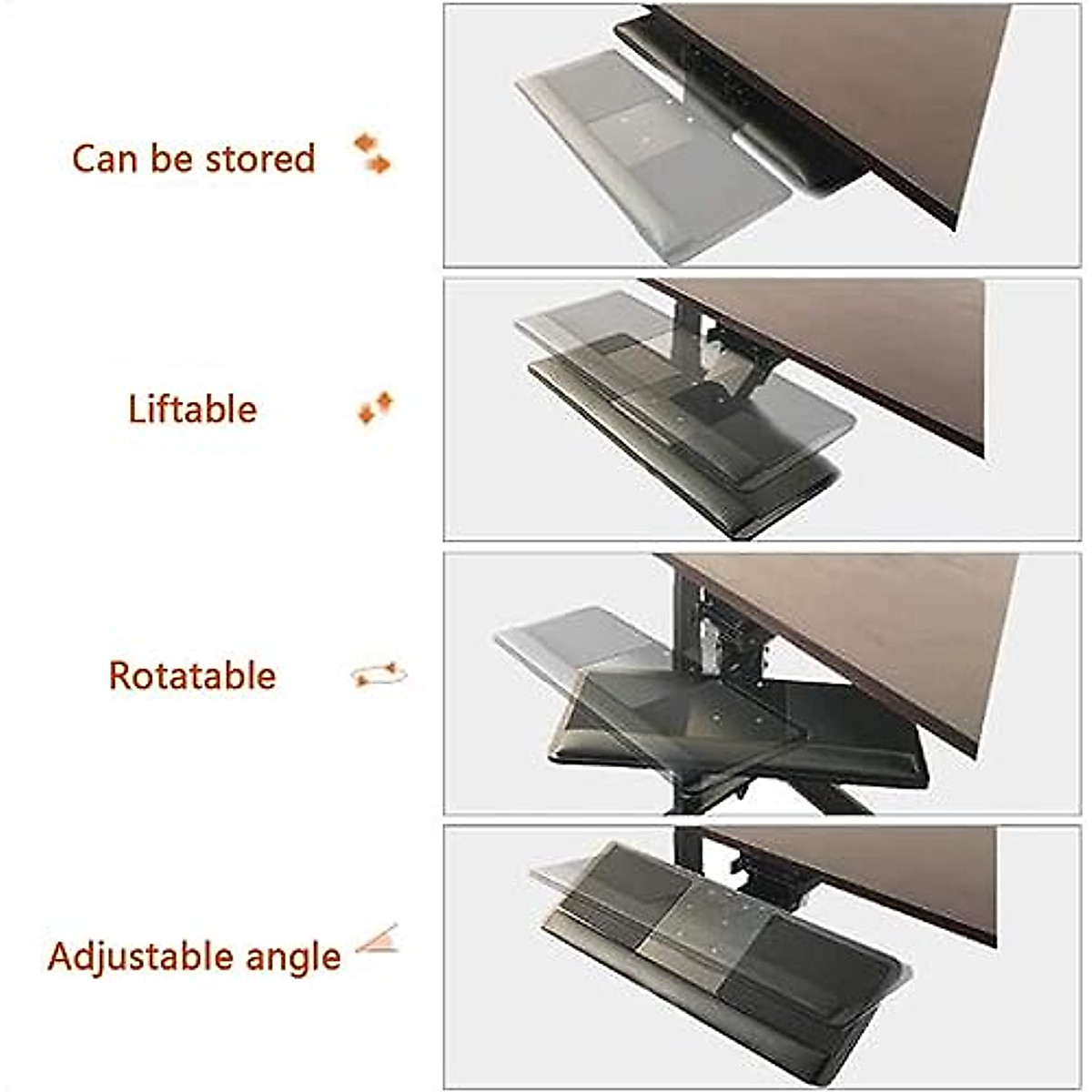 Can be stored

Liftable

Rotatable

Adjustable angle