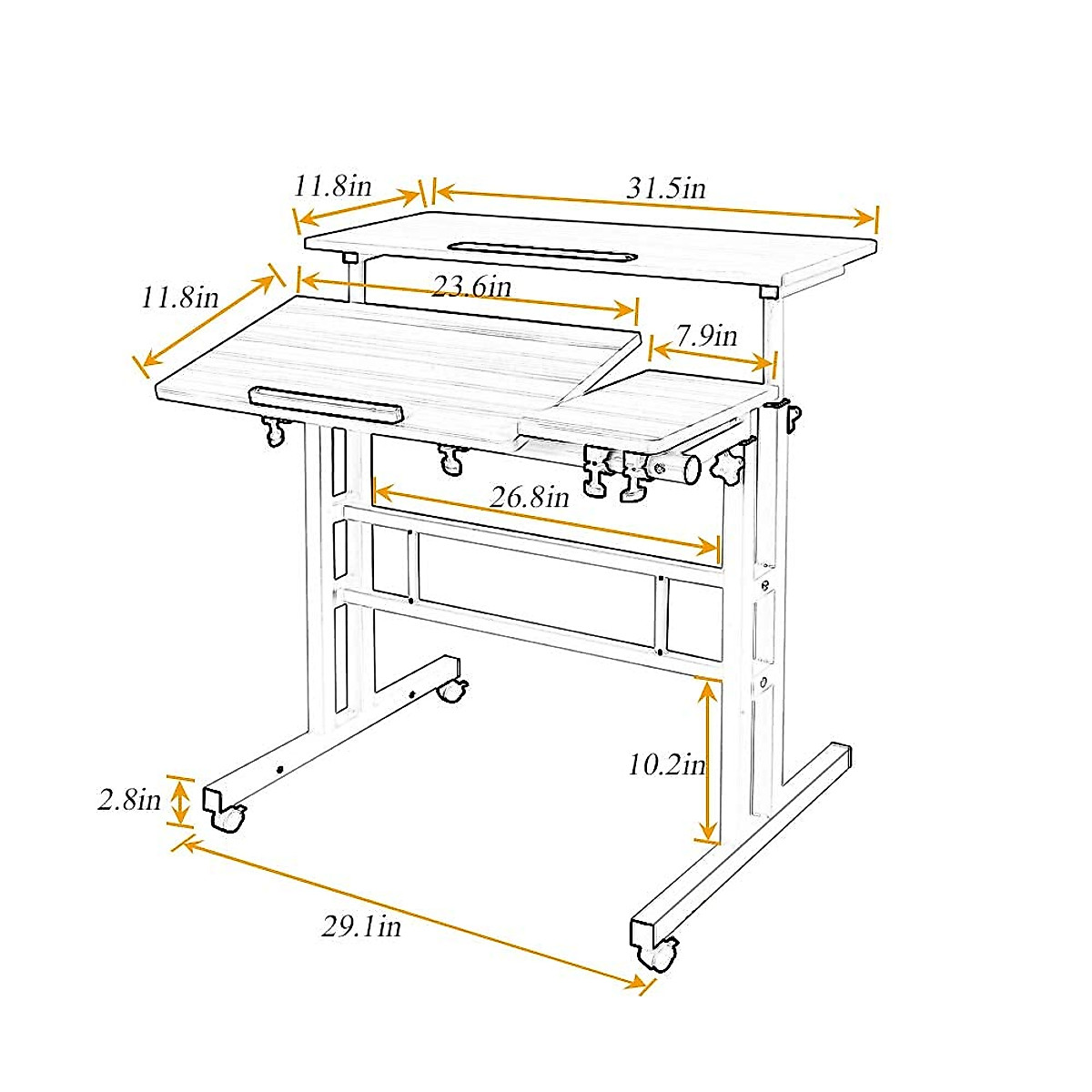 11.8in
31.5in
11.8in
23.6in
7.9in
26.8in
10.2in
2.8in
29.1in