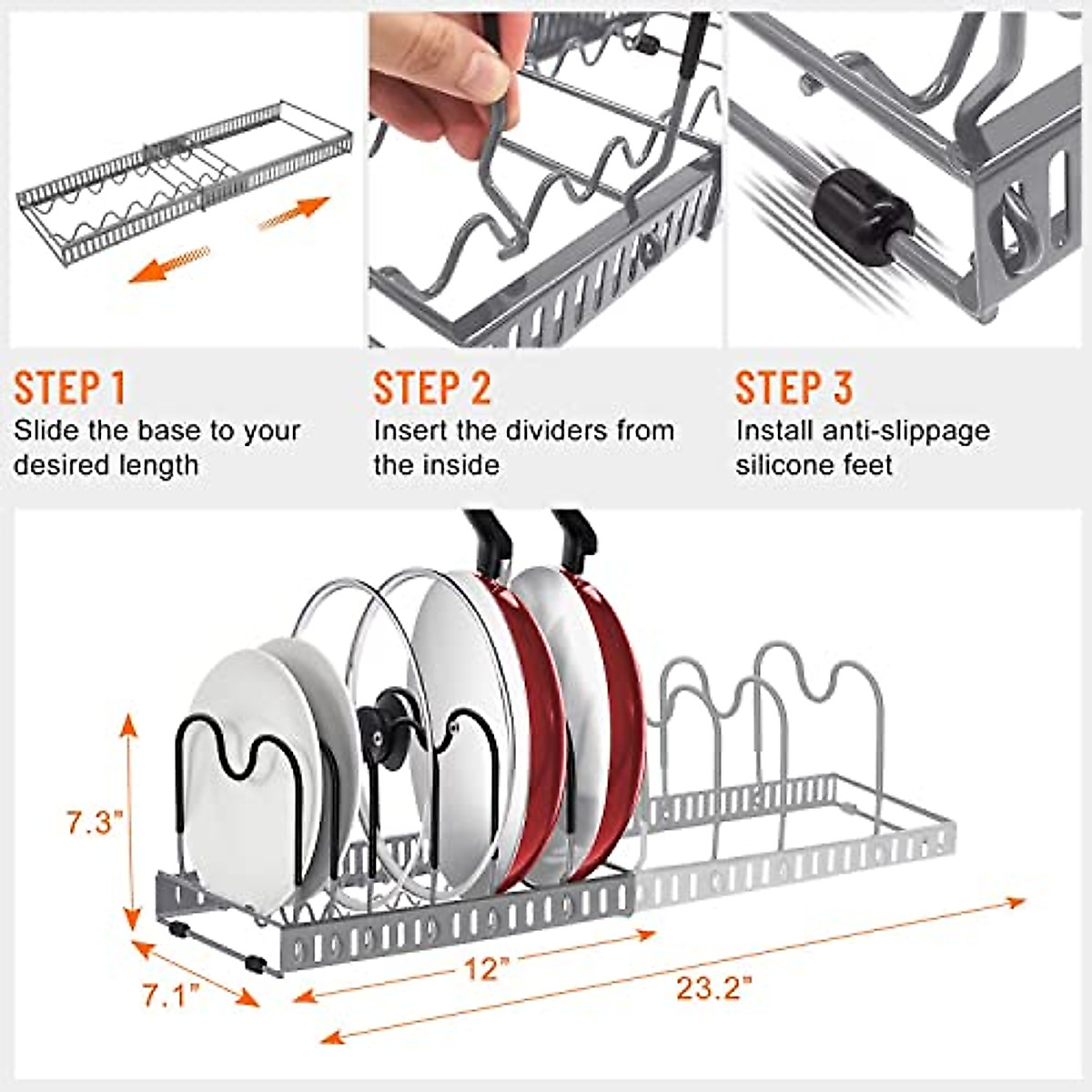 STEP 1
Slide the base to your desired length

STEP 2
Insert the dividers from the inside

STEP 3
Install anti-slippage silicone feet

7.3"

7.1"

12"

23.2"