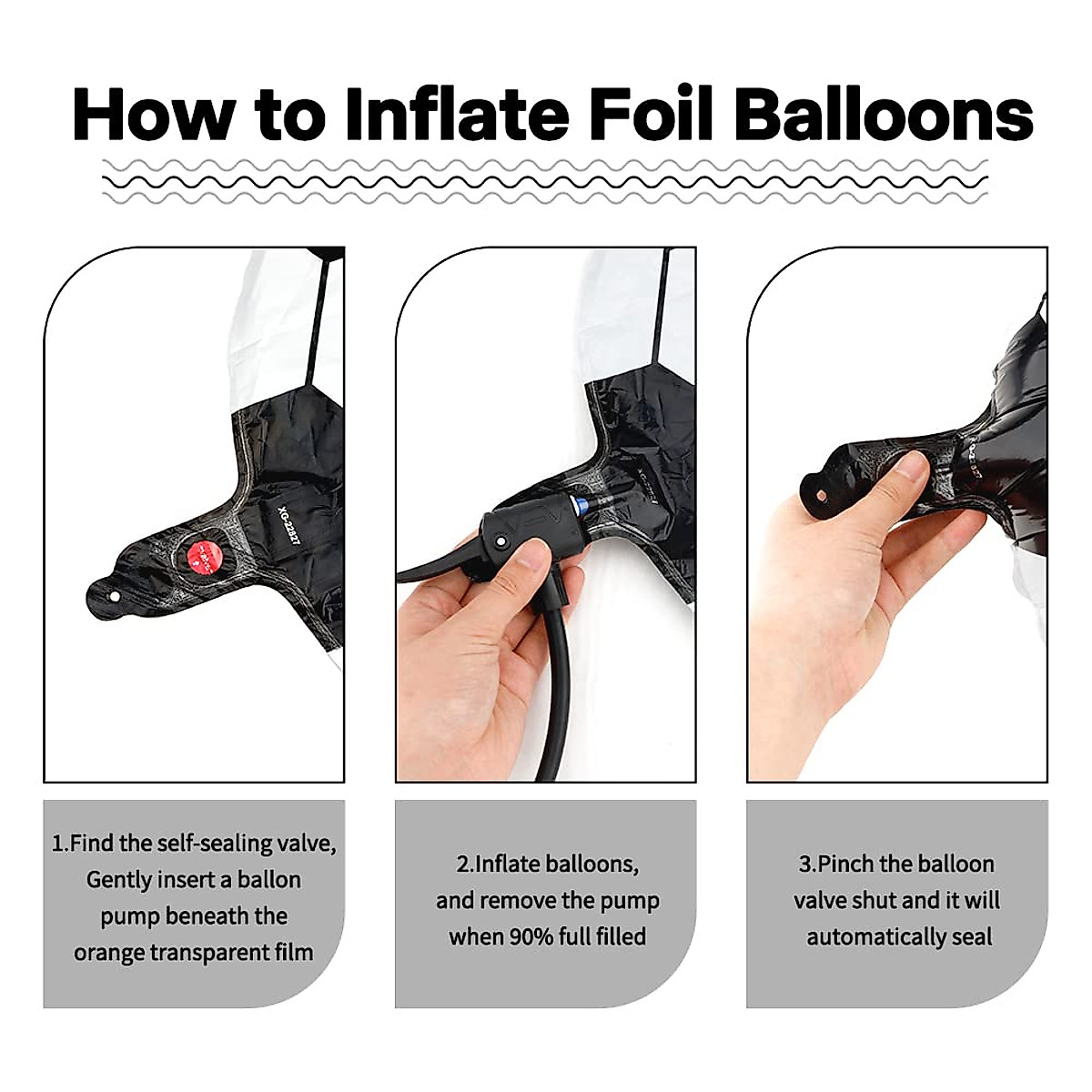 How to Inflate Foil Balloons

XG-22827

1.Find the self-sealing valve, Gently insert a ballon pump beneath the orange transparent film

2.Inflate balloons, and remove the pump when 90% full filled

3.Pinch the balloon valve shut and it will automatically seal