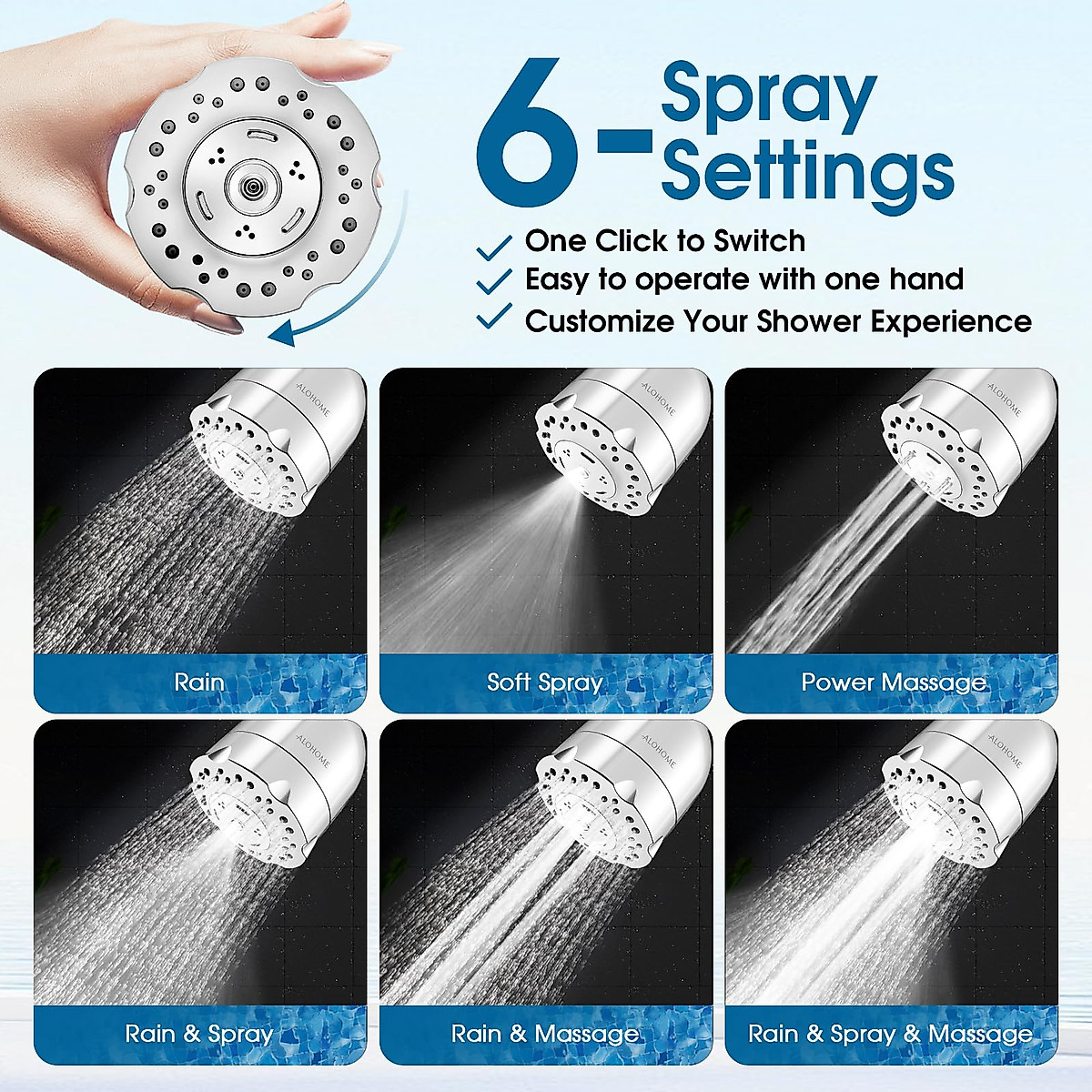 6-Spray Settings

One Click to Switch
Easy to operate with one hand
Customize Your Shower Experience

ALOHOME
Rain

ALOHOME
Soft Spray

ALOHOME
Power Massage

ALOHOME
Rain & Spray

ALOHOME
Rain & Massage

ALOHOME
Rain & Spray & Massage