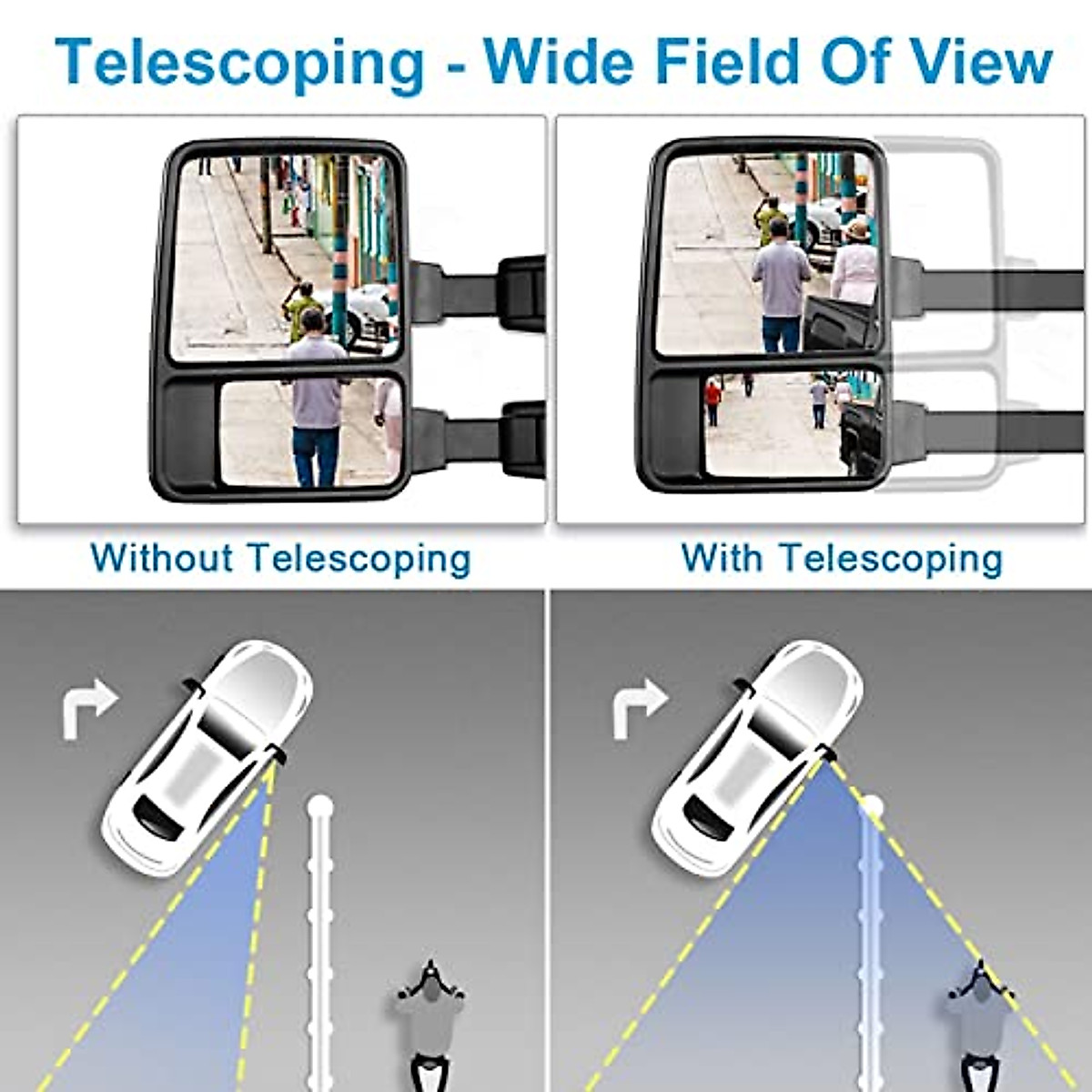 Telescoping - Wide Field Of View

Without Telescoping

With Telescoping