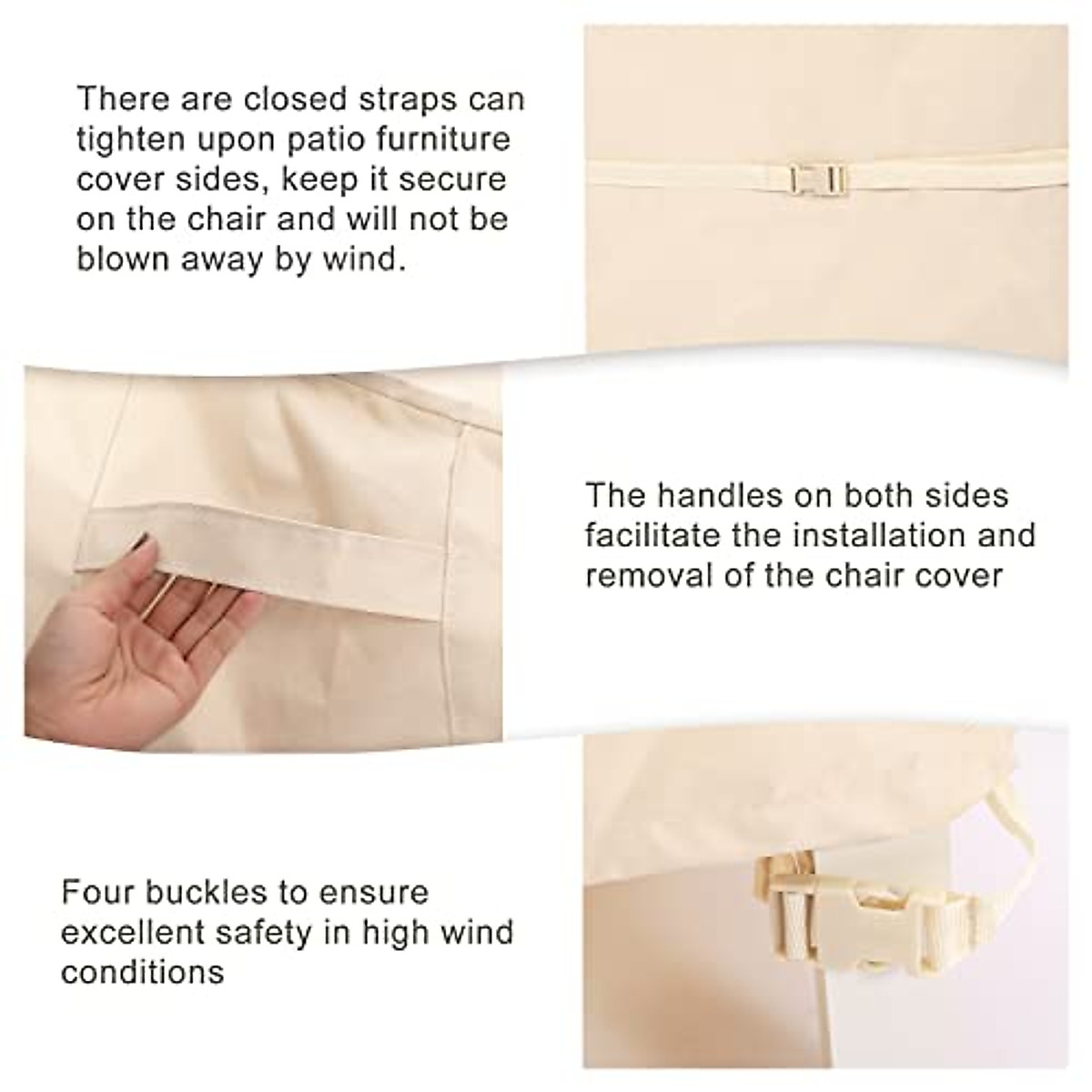 There are closed straps can tighten upon patio furniture cover sides, keep it secure on the chair and will not be blown away by wind.

The handles on both sides facilitate the installation and removal of the chair cover

Four buckles to ensure excellent safety in high wind conditions