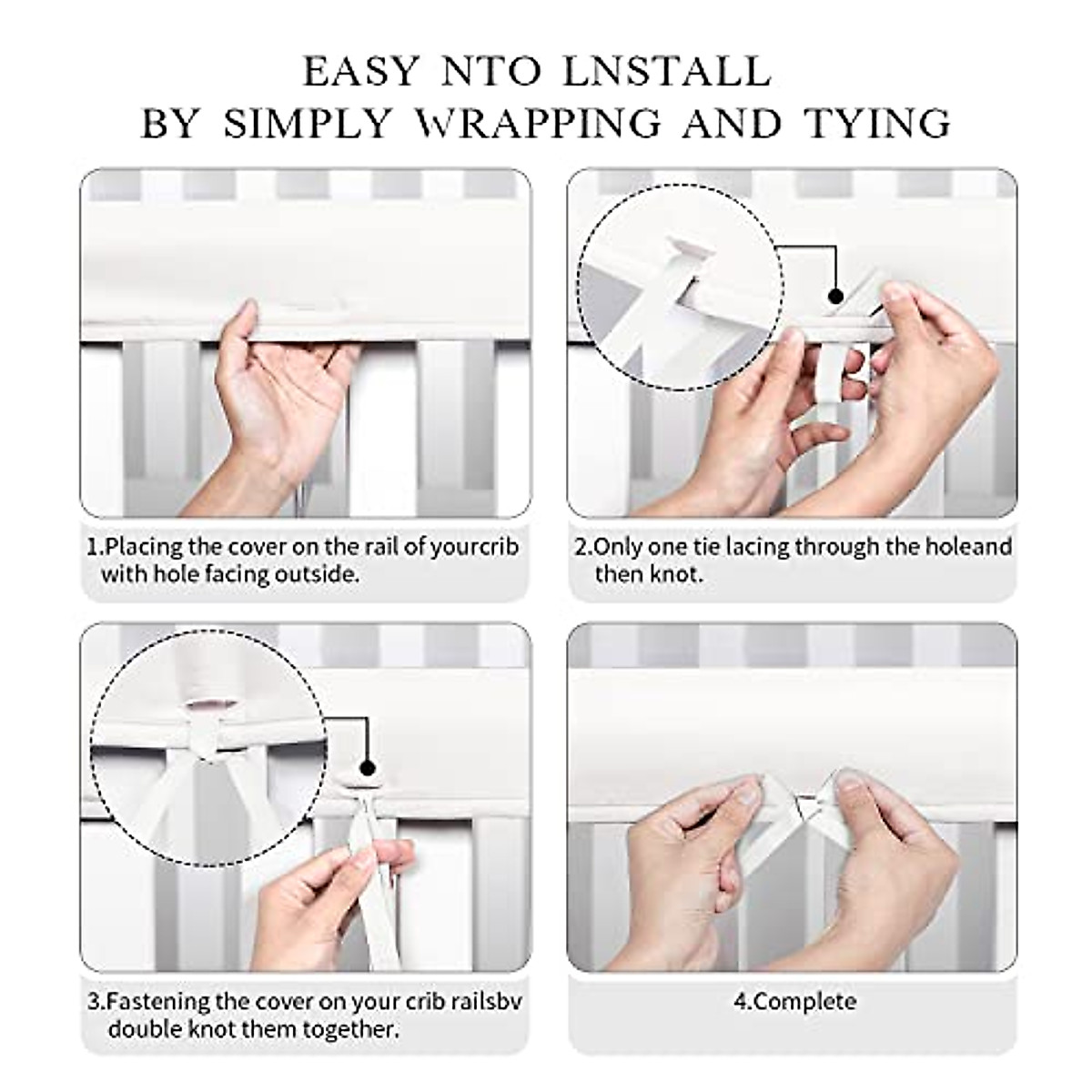 EASY NTO LNSTALL
BY SIMPLY WRAPPING AND TYING

1.Placing the cover on the rail of yourcrib with hole facing outside.

2.Only one tie lacing through the holeand then knot.

3.Fastening the cover on your crib railsbv double knot them together.

4.Complete