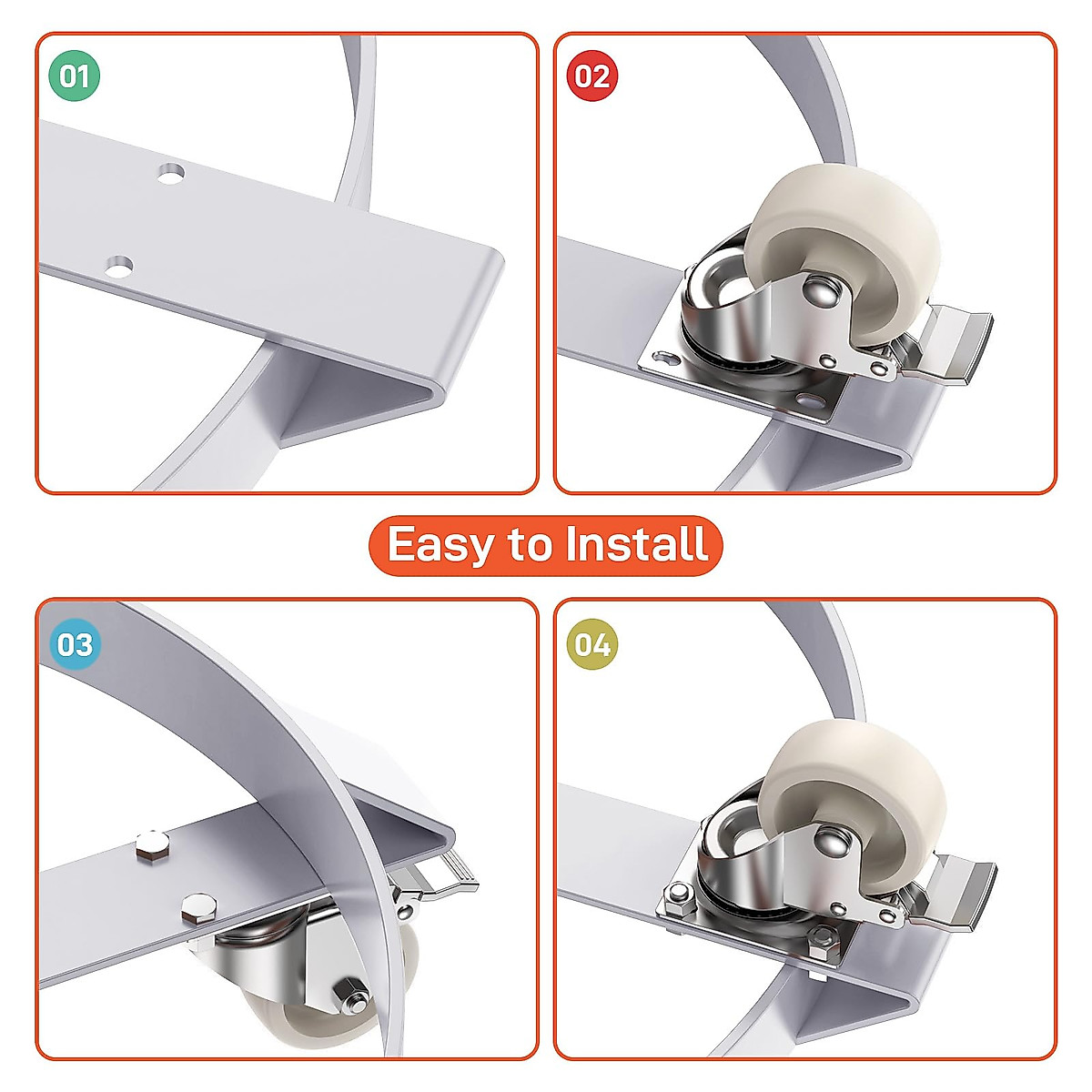 01

02

Easy to Install

03

04