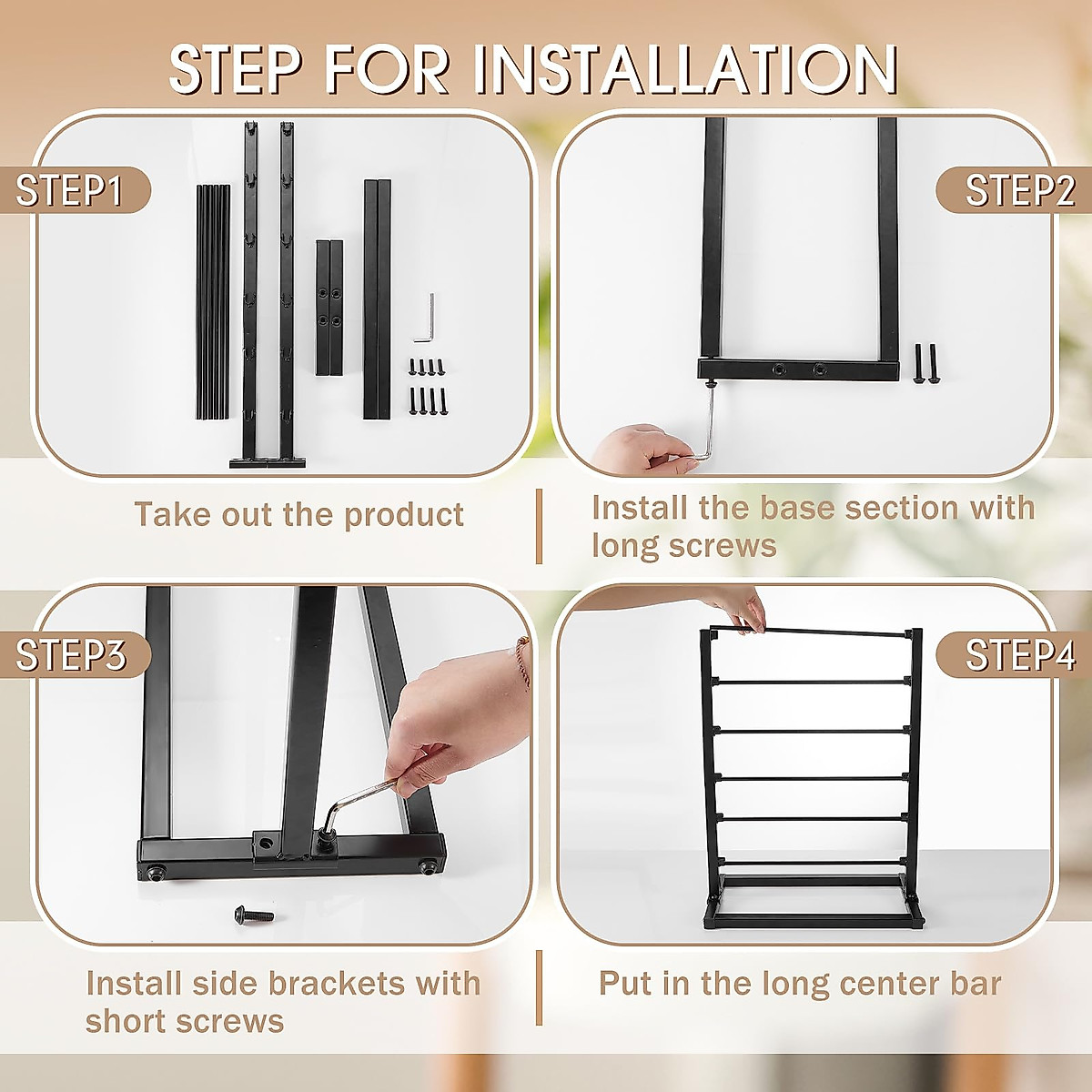 STEP FOR INSTALLATION

STEP1

Take out the product

STEP2

Install the base section with long screws

STEP3

Install side brackets with short screws

STEP4

Put in the long center bar