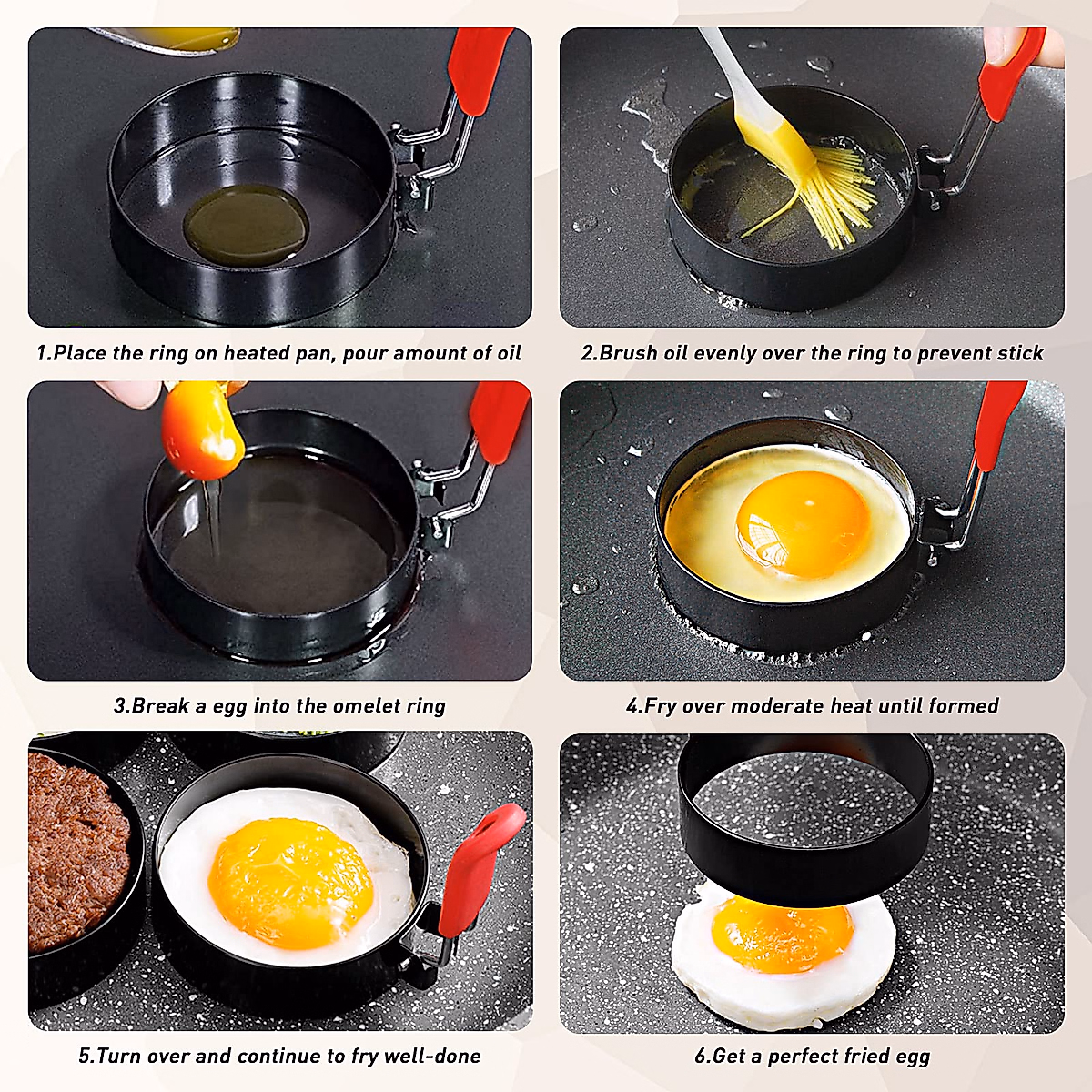 1.Place the ring on heated pan, pour amount of oil

2.Brush oil evenly over the ring to prevent stick

3.Break a egg into the omelet ring

4.Fry over moderate heat until formed

5.Turn over and continue to fry well-done

6.Get a perfect fried egg