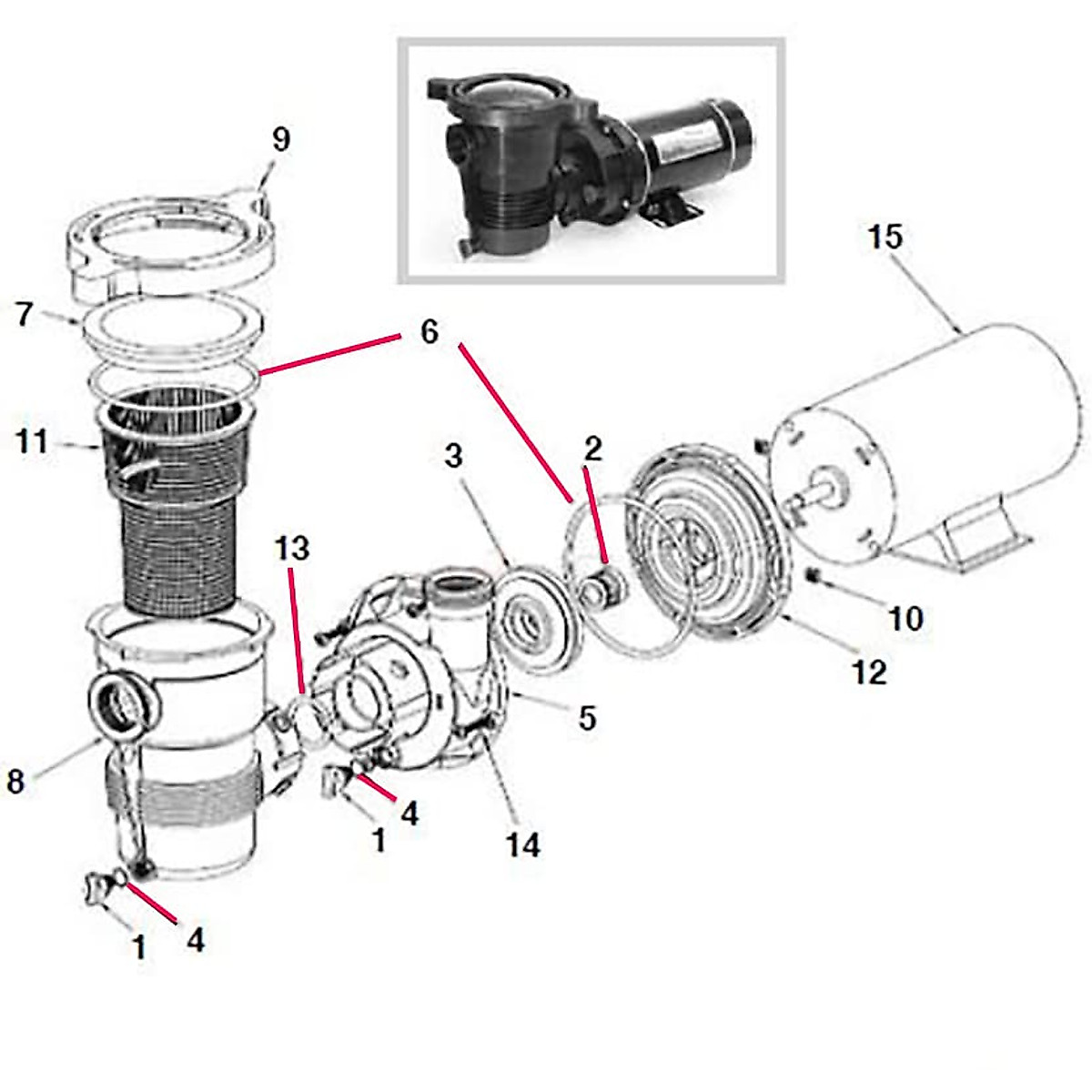 9
15
7
6
11
3
2
13
10
12
5
8
4
1
14
1
4