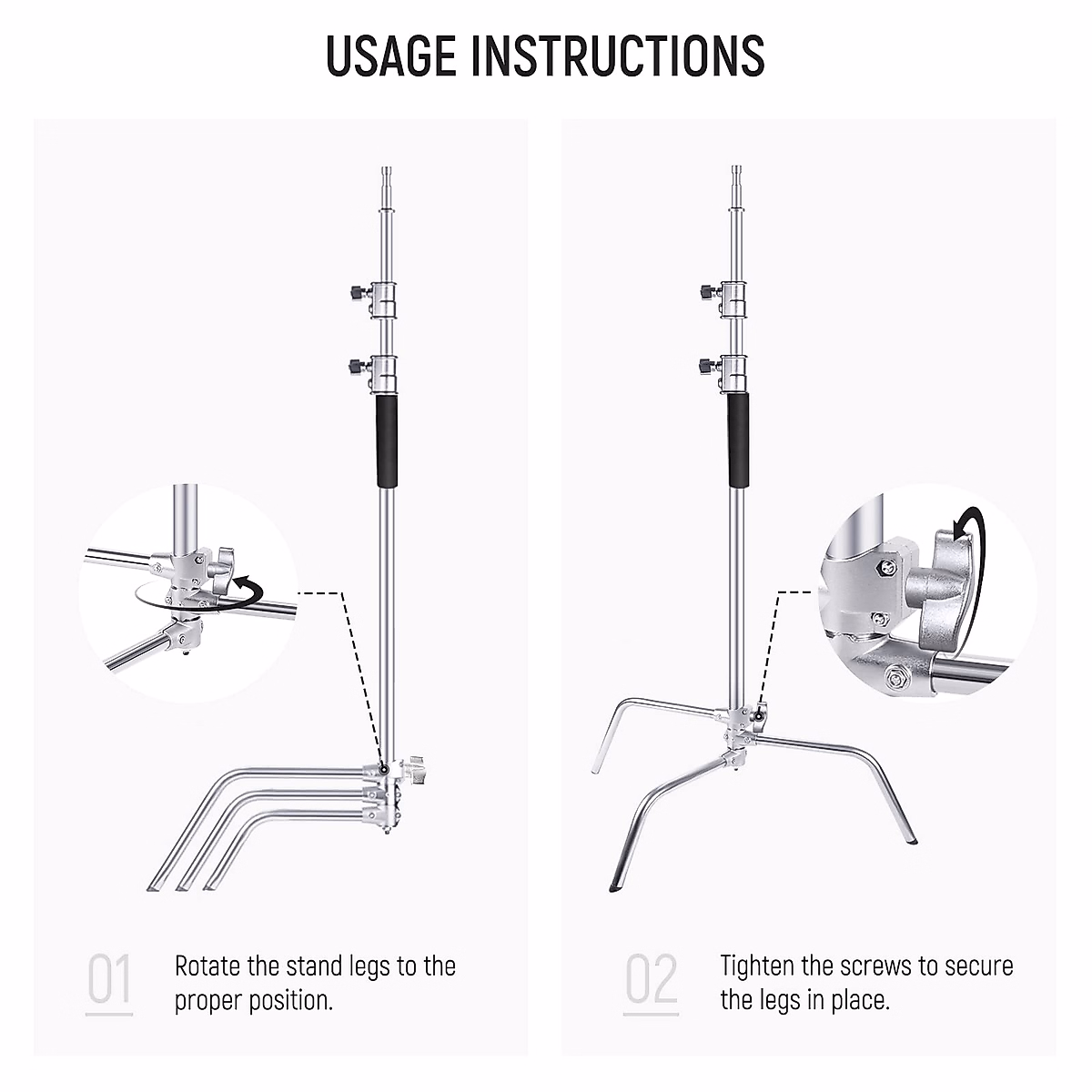 USAGE INSTRUCTIONS

01 Rotate the stand legs to the proper position.

02 Tighten the screws to secure the legs in place.