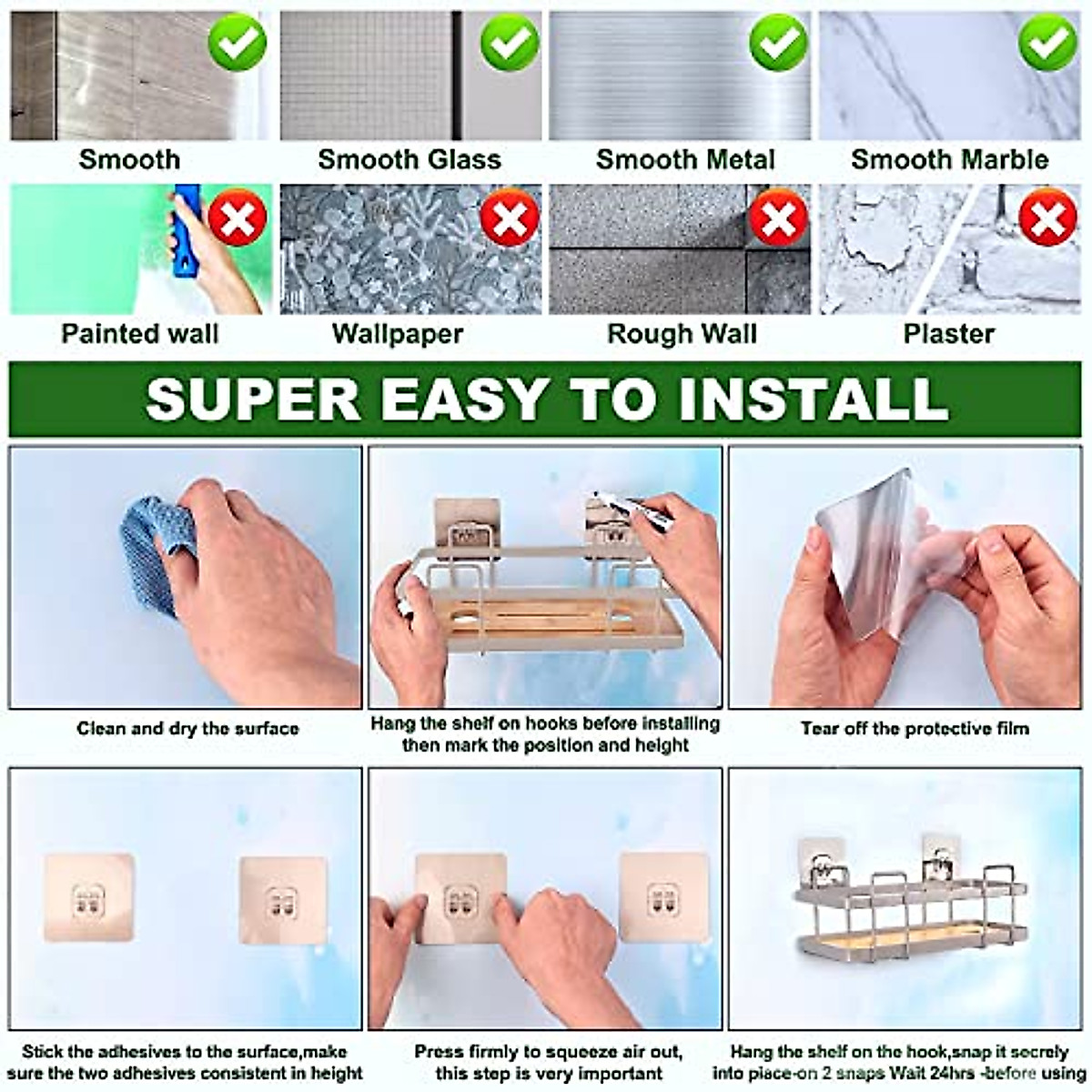 Smooth

Smooth Glass

Smooth Metal

Smooth Marble

Painted wall

Wallpaper

Rough Wall

Plaster

SUPER EASY TO INSTALL

Clean and dry the surface

Hang the shelf on hooks before installing then mark the position and height

Tear off the protective film

Stick the adhesives to the surface,make sure the two adhesives consistent in height

Press firmly to squeeze air out, this step is very important

Hang the shelf on the hook,snap it secrely into place-on 2 snaps Wait 24hrs -before using