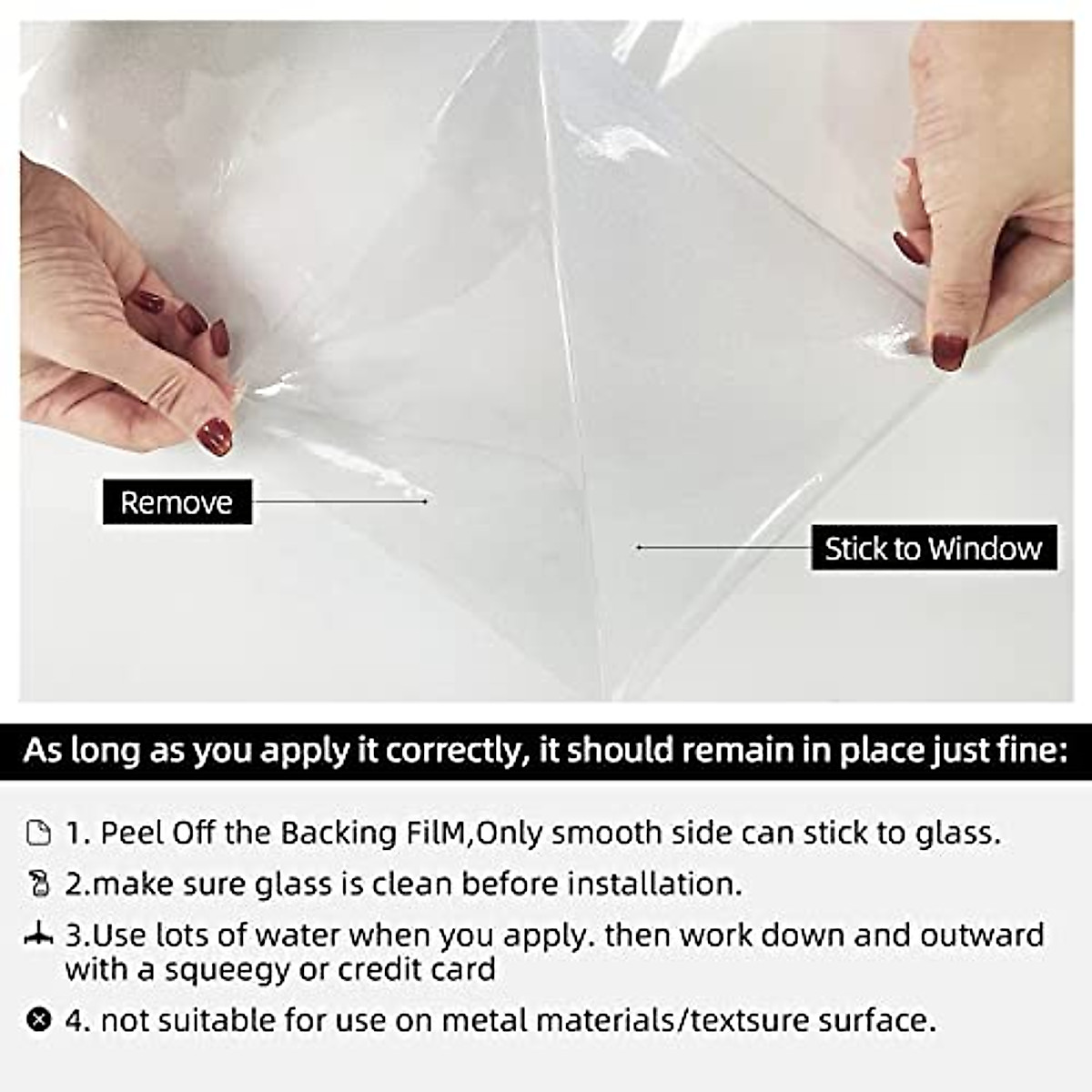 Remove

Stick to Window

As long as you apply it correctly, it should remain in place just fine:

1. Peel Off the Backing FilM,Only smooth side can stick to glass.

2.make sure glass is clean before installation.

3.Use lots of water when you apply. then work down and outward with a squeegy or credit card

4. not suitable for use on metal materials/textsure surface.