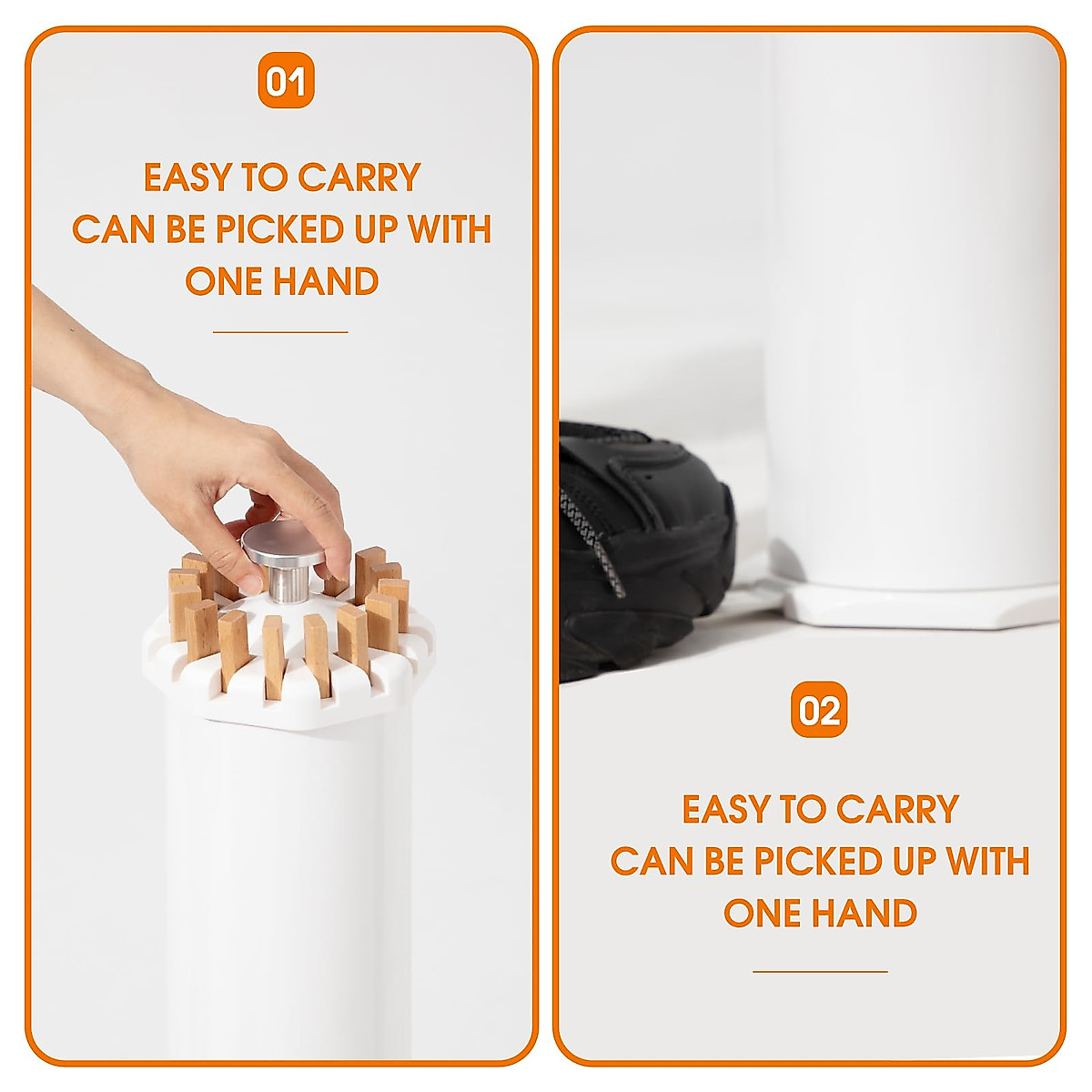 01

EASY TO CARRY
CAN BE PICKED UP WITH ONE HAND

02

EASY TO CARRY
CAN BE PICKED UP WITH ONE HAND