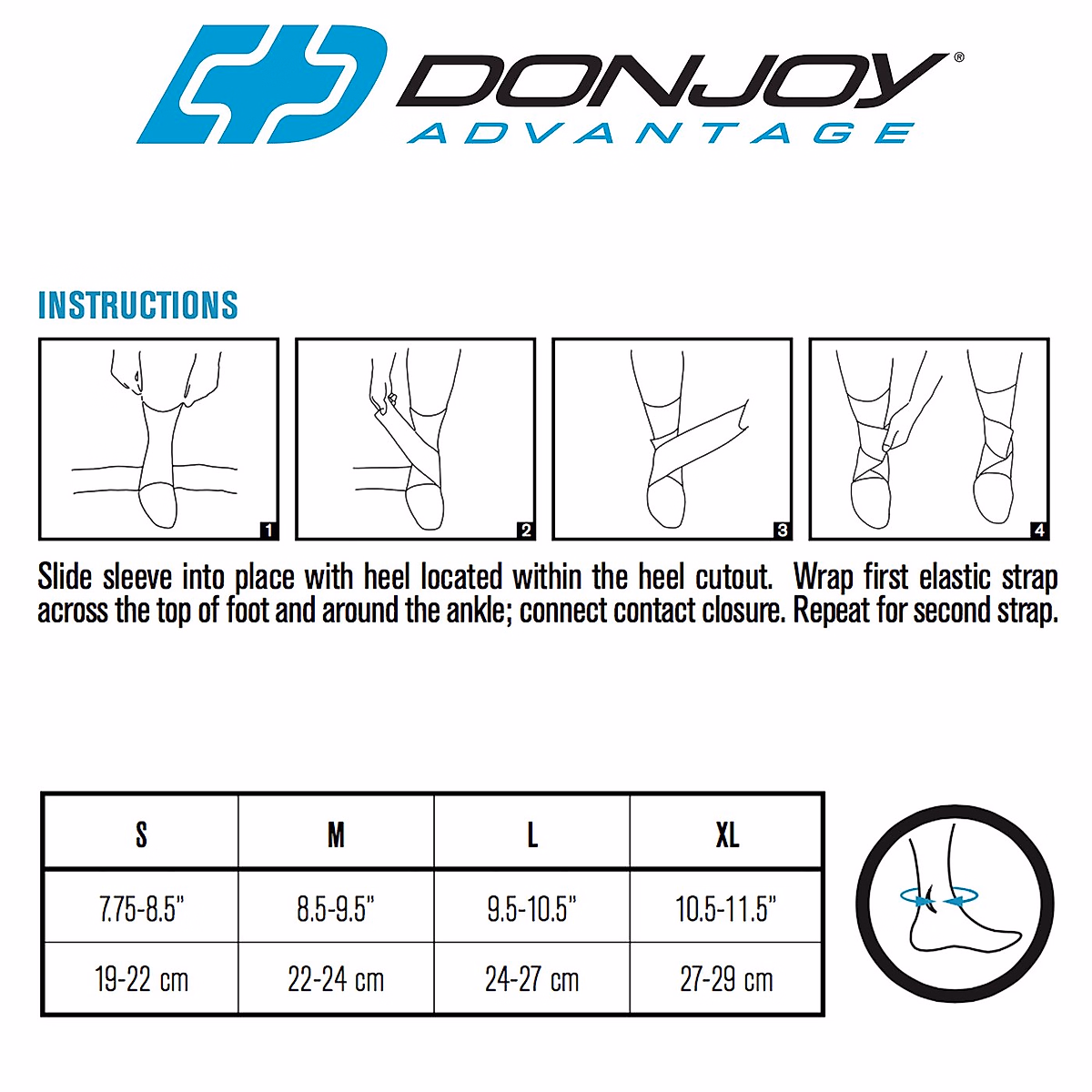 DONJOY®
ADVANTAGE

INSTRUCTIONS

1 2 3 4

Slide sleeve into place with heel located within the heel cutout. Wrap first elastic strap across the top of foot and around the ankle; connect contact closure. Repeat for second strap.

| S | M | L | XL |
|---|---|---|---|
| 7.75-8.5" | 8.5-9.5" | 9.5-10.5" | 10.5-11.5" |
| 19-22 cm | 22-24 cm | 24-27 cm | 27-29 cm |