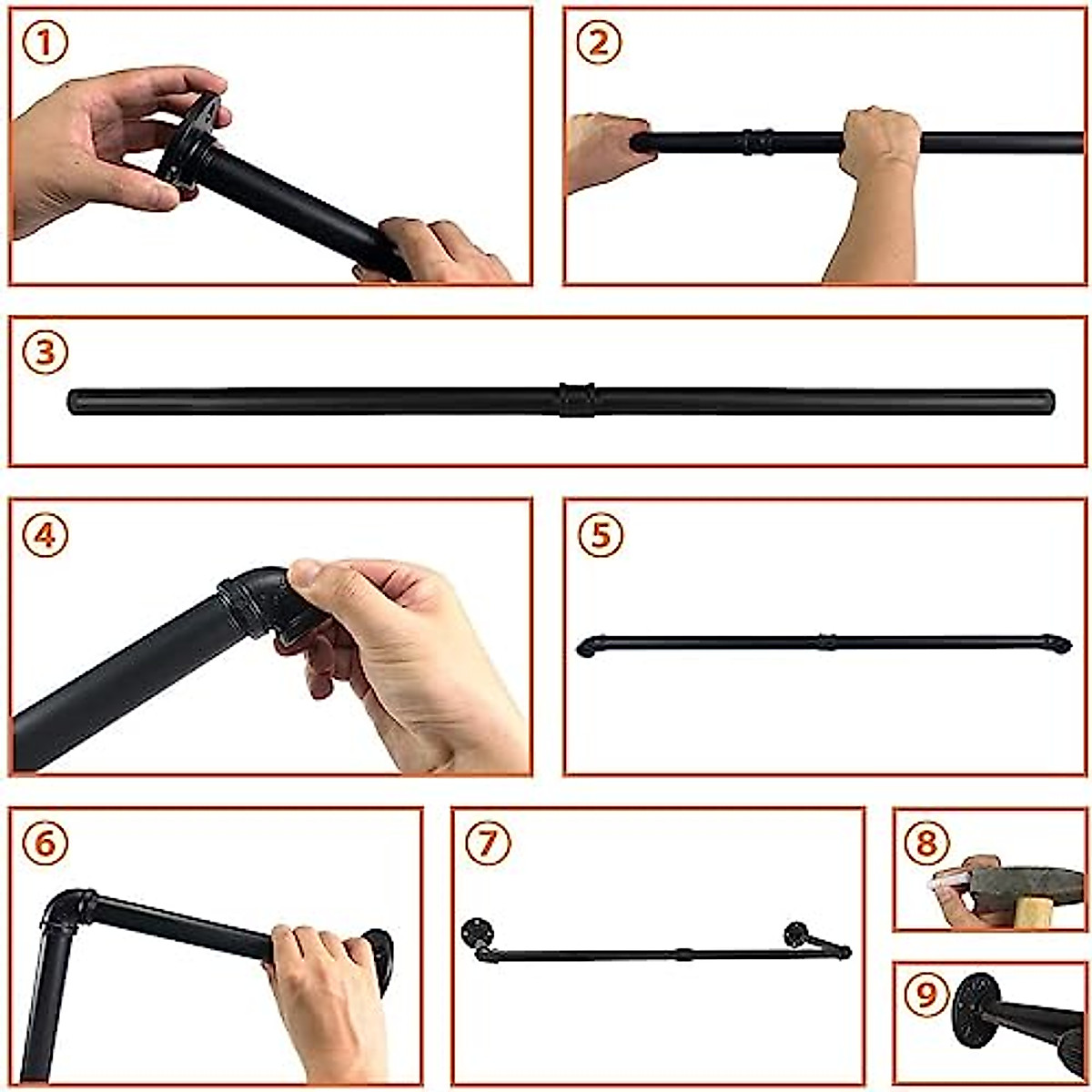 1
2
3
4
5
6
7
8
9