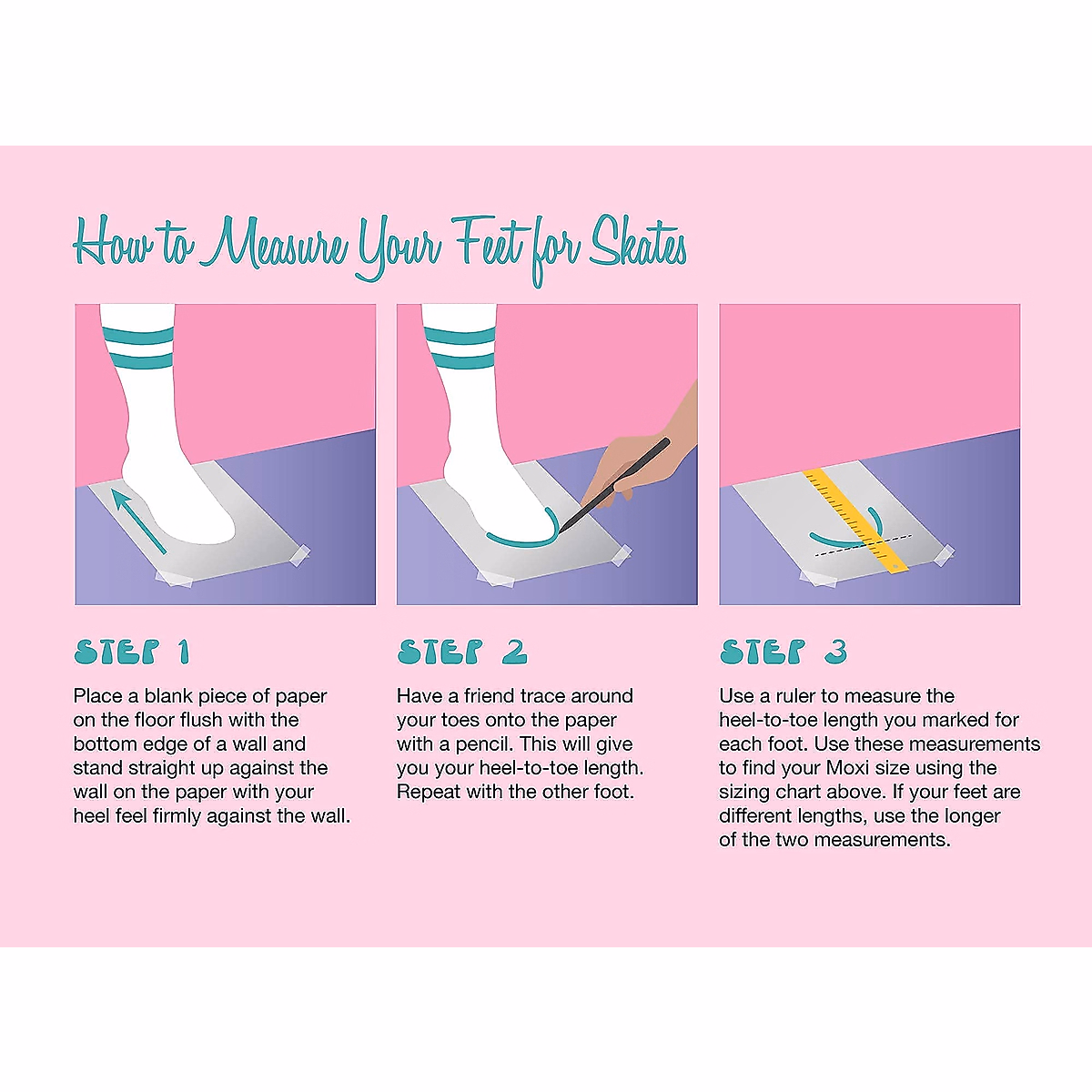 How to Measure Your Feet for Skates

STEP 1

Place a blank piece of paper on the floor flush with the bottom edge of a wall and stand straight up against the wall on the paper with your heel feel firmly against the wall.

STEP 2

Have a friend trace around your toes onto the paper with a pencil. This will give you your heel-to-toe length. Repeat with the other foot.

STEP 3

Use a ruler to measure the heel-to-toe length you marked for each foot. Use these measurements to find your Moxi size using the sizing chart above. If your feet are different lengths, use the longer of the two measurements.