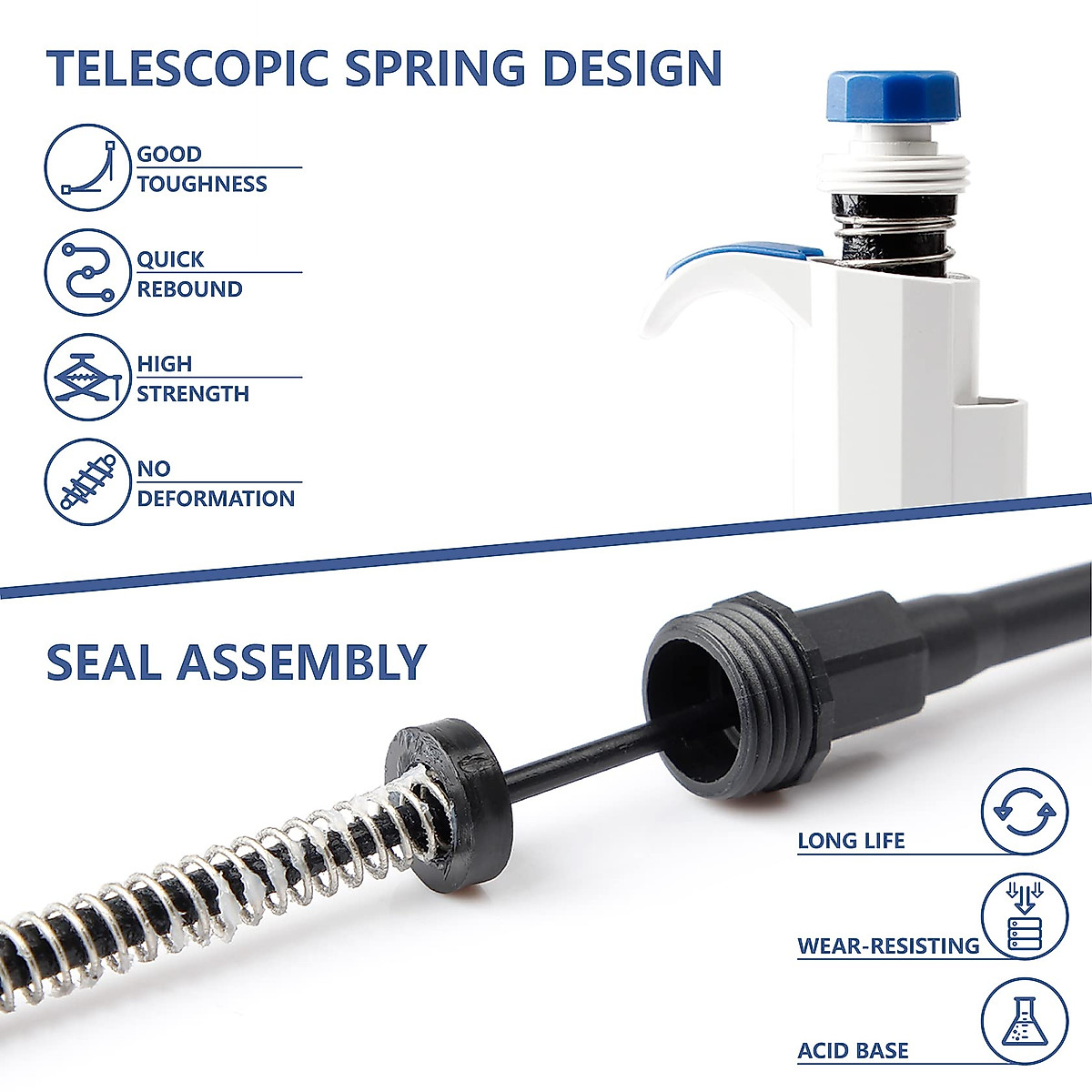 TELESCOPIC SPRING DESIGN

GOOD TOUGHNESS

QUICK REBOUND

HIGH STRENGTH

NO DEFORMATION

SEAL ASSEMBLY

LONG LIFE

WEAR-RESISTING

ACID BASE