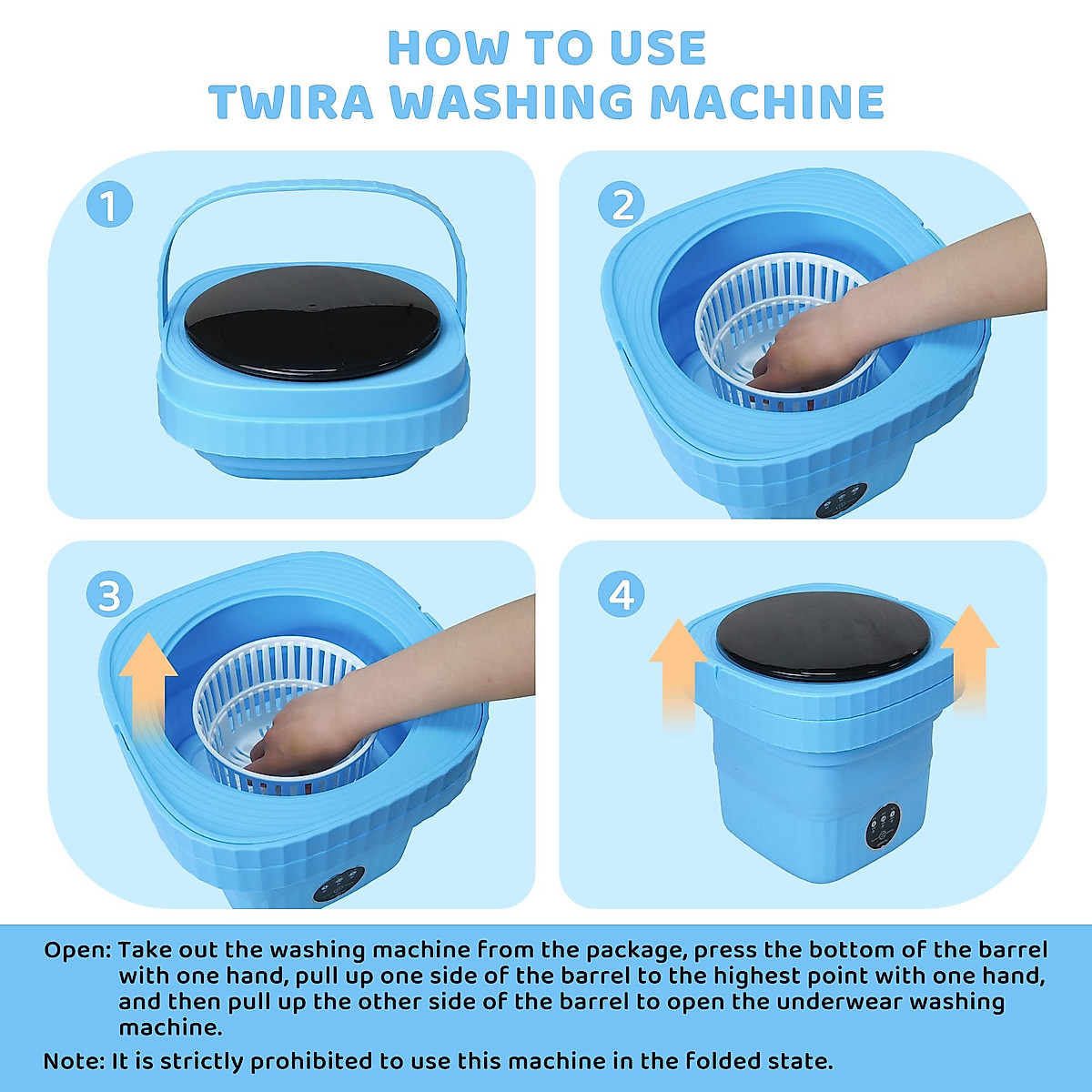 HOW TO USE
TWIRA WASHING MACHINE

1

2

3

4

Open: Take out the washing machine from the package, press the bottom of the barrel with one hand, pull up one side of the barrel to the highest point with one hand, and then pull up the other side of the barrel to open the underwear washing machine.

Note: It is strictly prohibited to use this machine in the folded state.