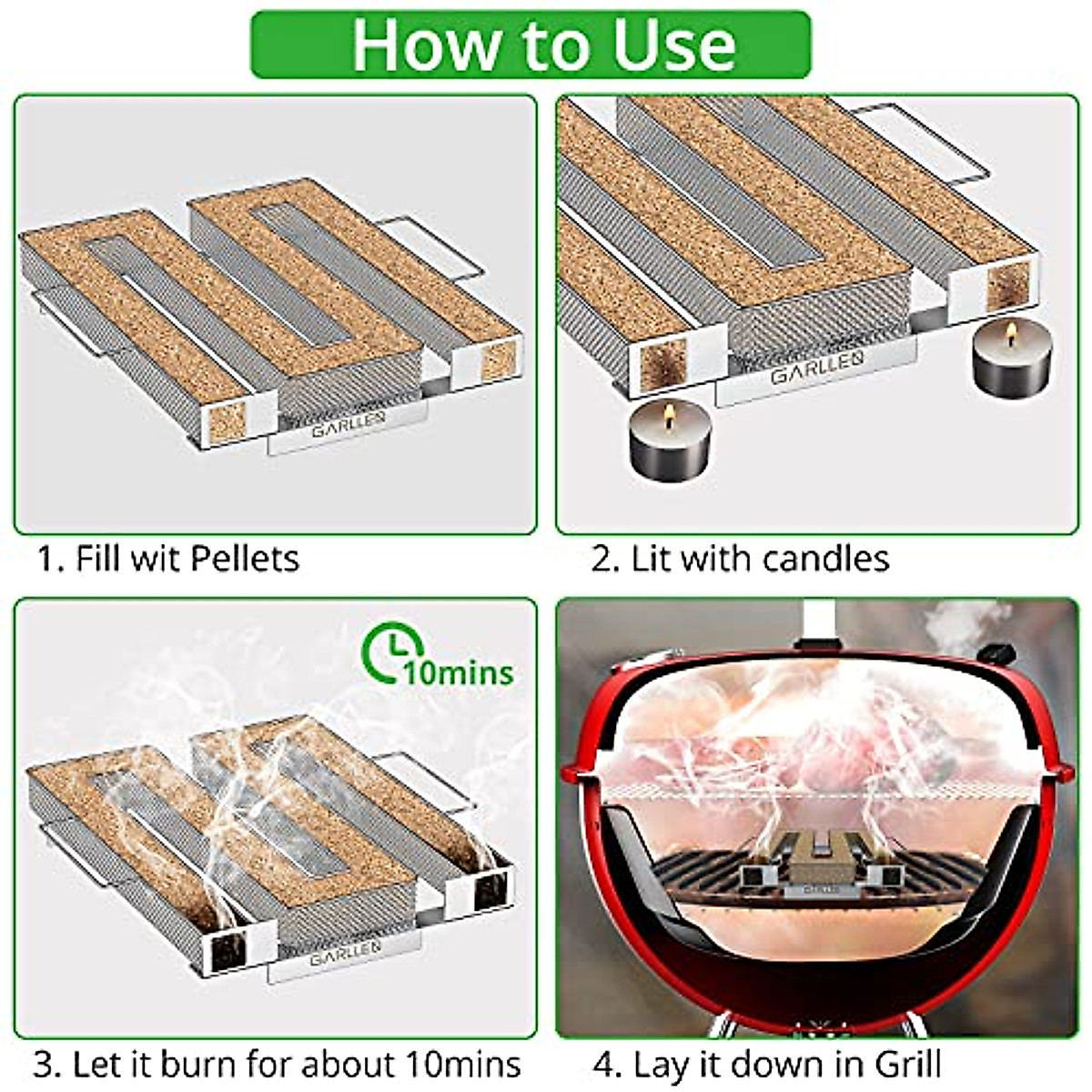 How to Use

GARLLEN

1. Fill wit Pellets

GARLLEN

2. Lit with candles

10mins

GARLLEN

3. Let it burn for about 10mins

4. Lay it down in Grill