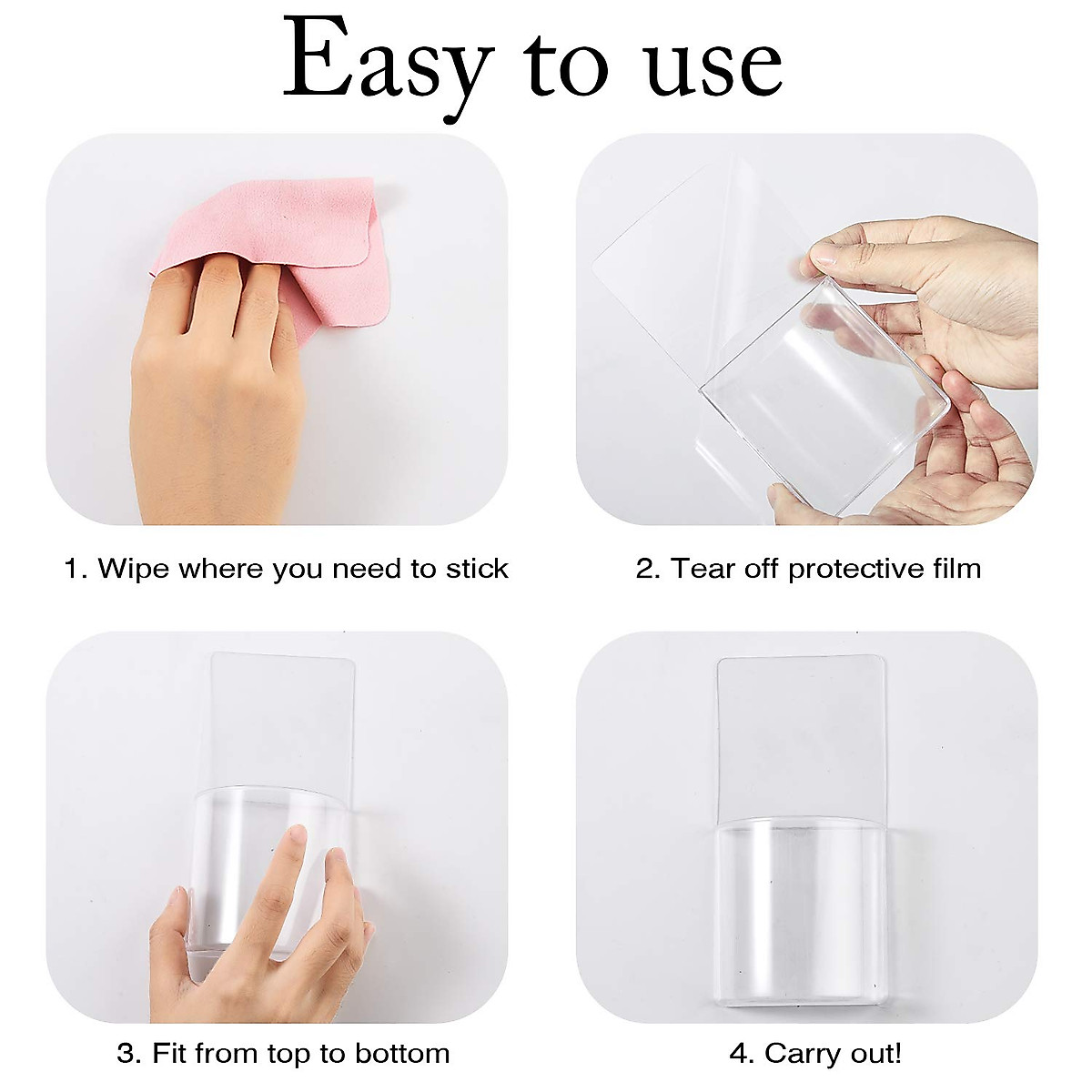 Easy to use

1. Wipe where you need to stick

2. Tear off protective film

3. Fit from top to bottom

4. Carry out!