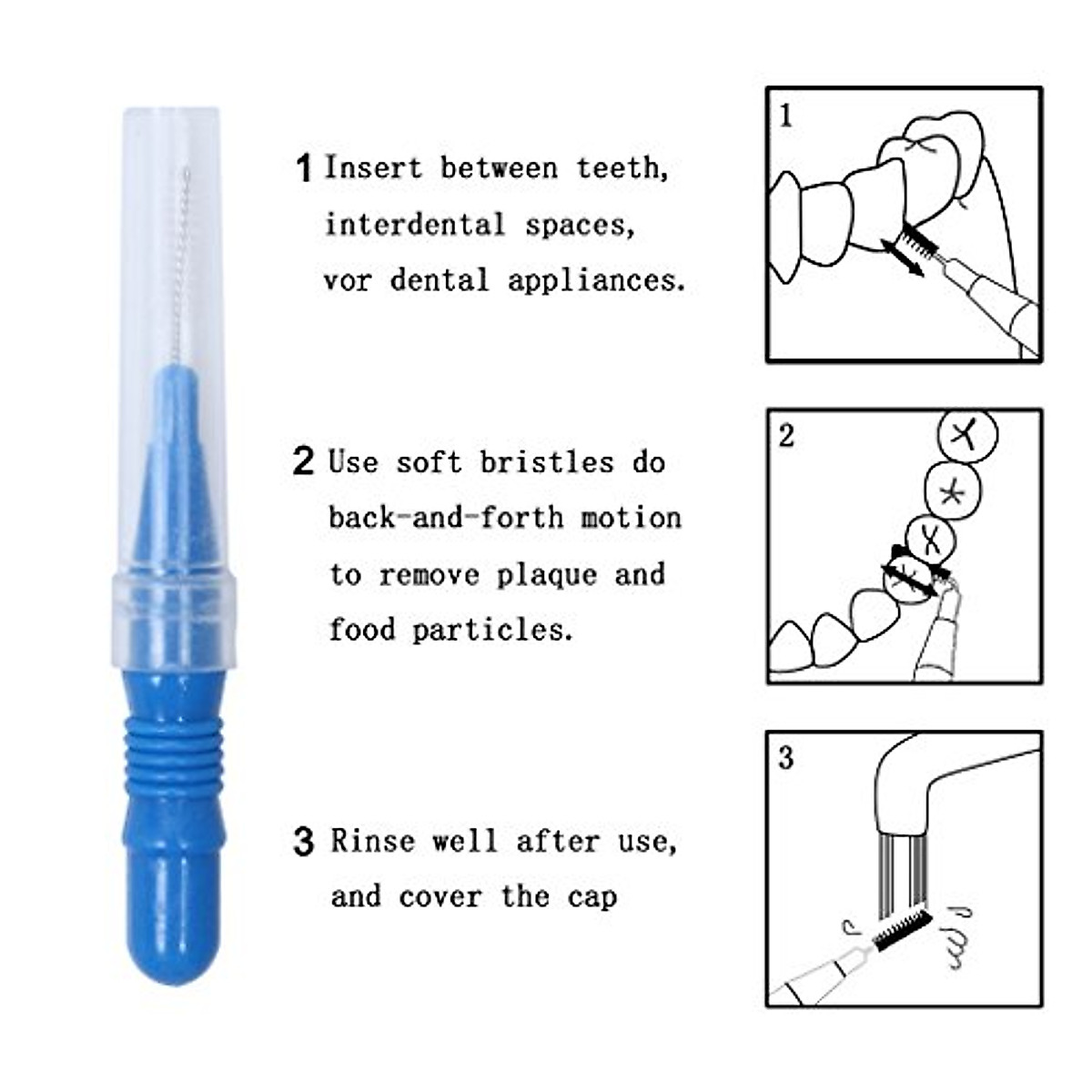 1 Insert between teeth, interdental spaces, vor dental appliances.

2 Use soft bristles do back-and-forth motion to remove plaque and food particles.

3 Rinse well after use, and cover the cap

1

2

3