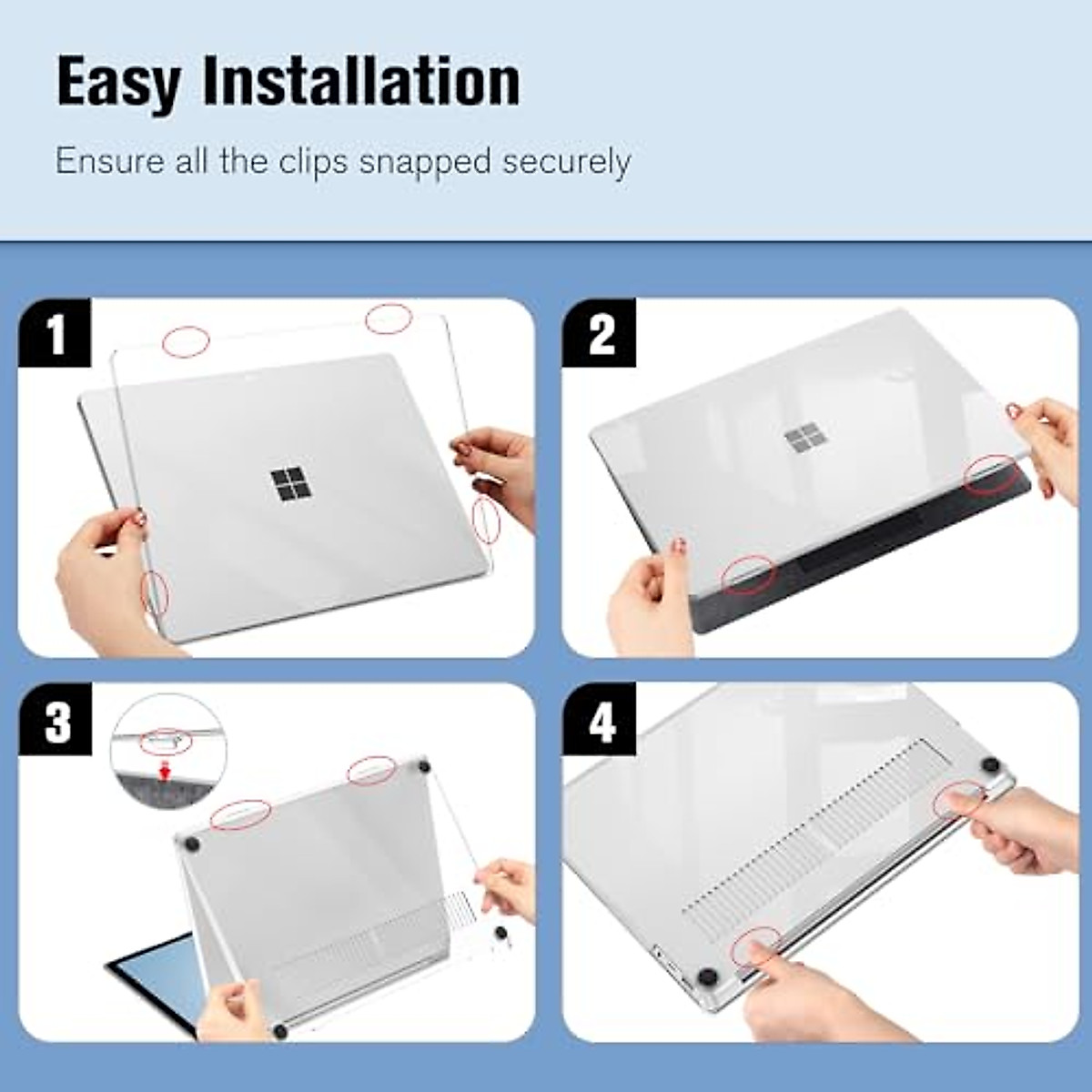 Easy Installation

Ensure all the clips snapped securely

1

2

3

4