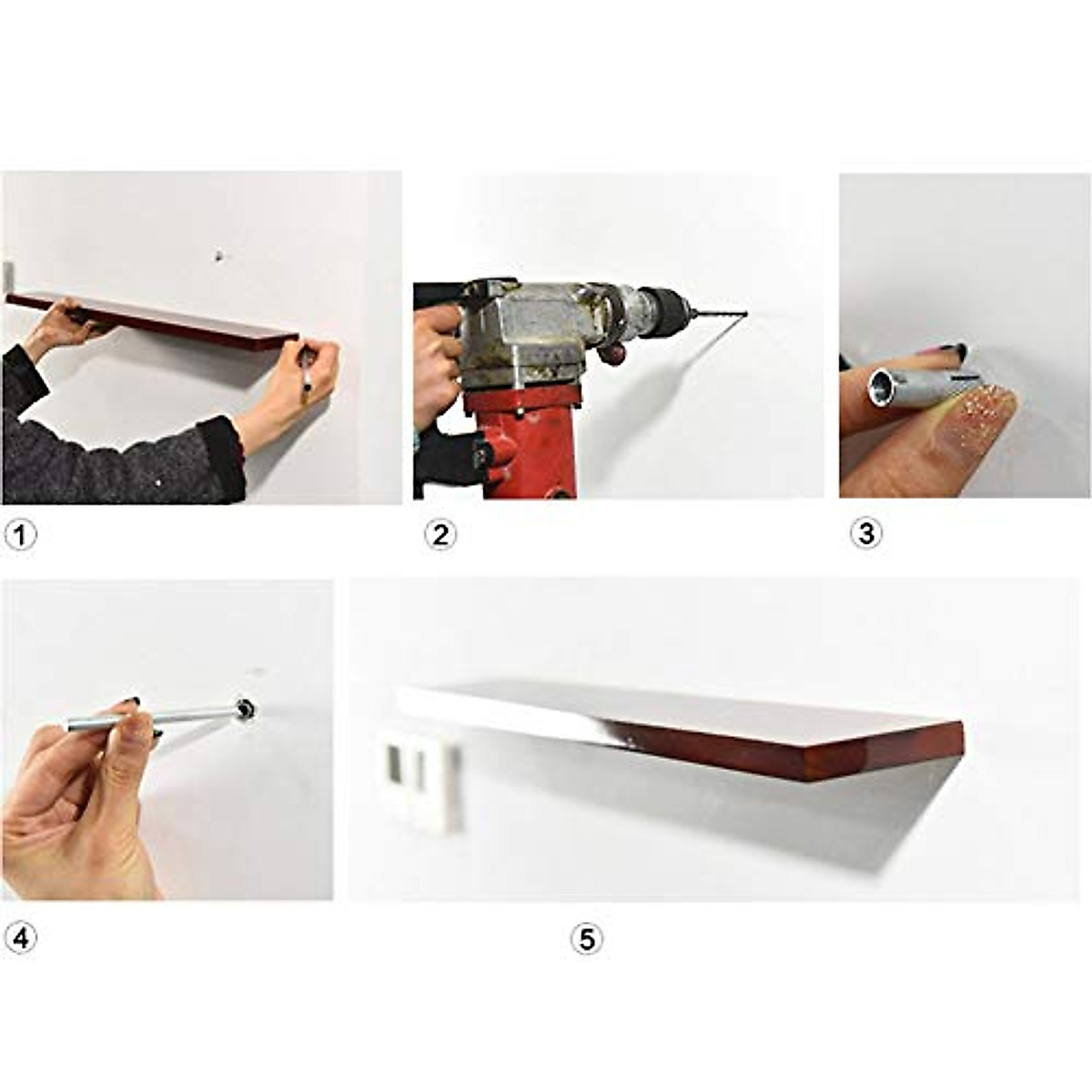 ①

②

③

④

⑤