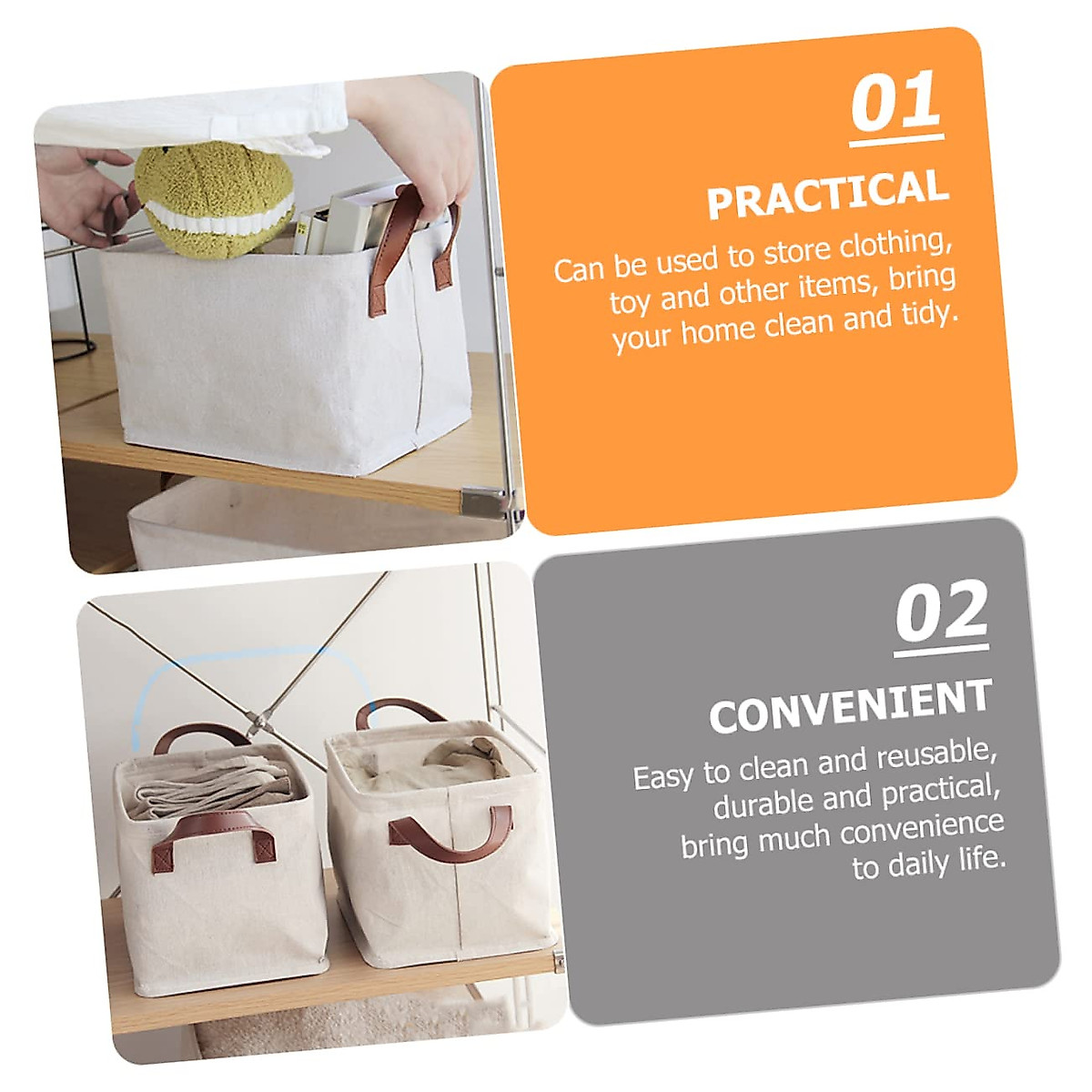 01

PRACTICAL

Can be used to store clothing, toy and other items, bring your home clean and tidy.

02

CONVENIENT

Easy to clean and reusable, durable and practical, bring much convenience to daily life.