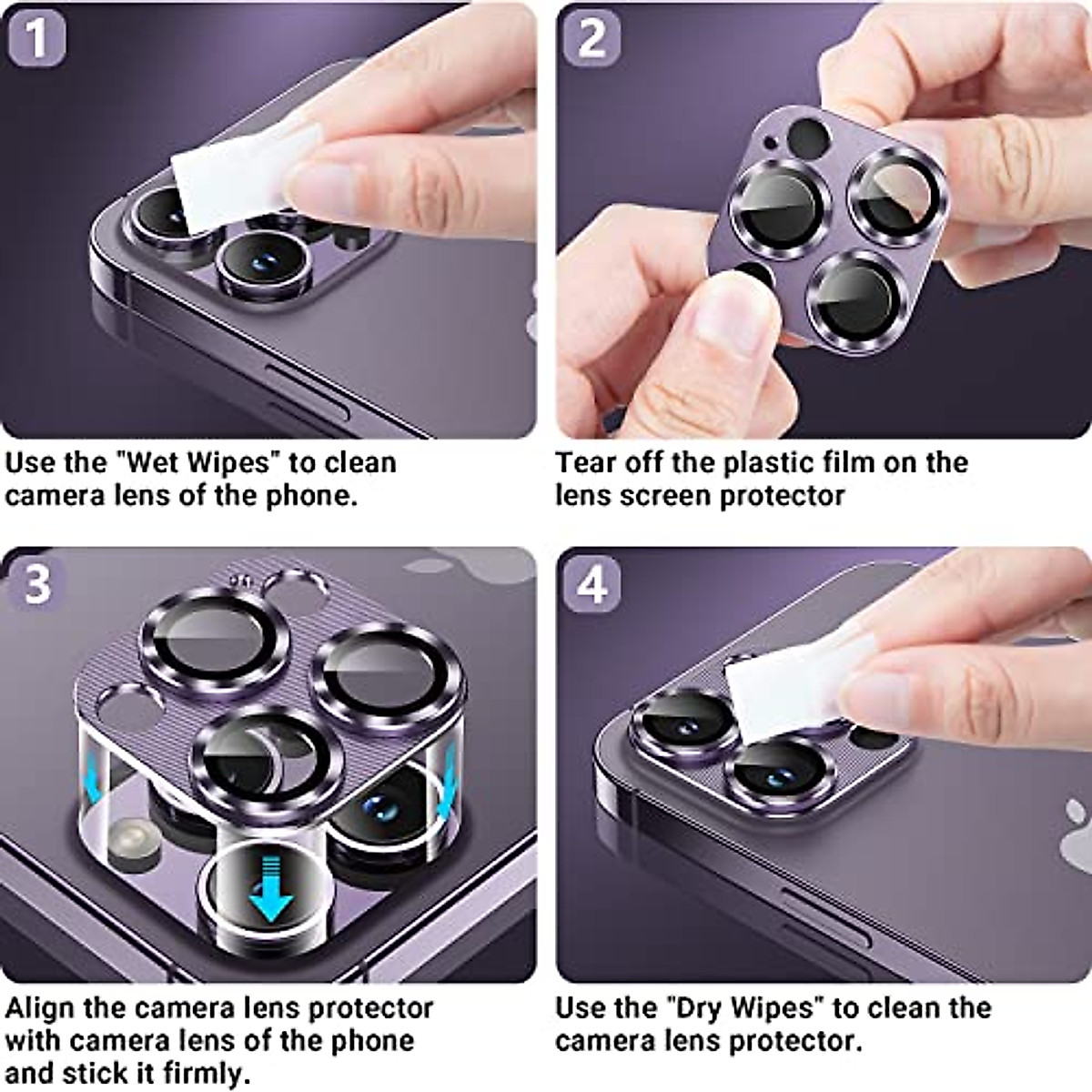 1

Use the "Wet Wipes" to clean camera lens of the phone.

2

Tear off the plastic film on the lens screen protector

3

Align the camera lens protector with camera lens of the phone and stick it firmly.

4

Use the "Dry Wipes" to clean the camera lens protector.