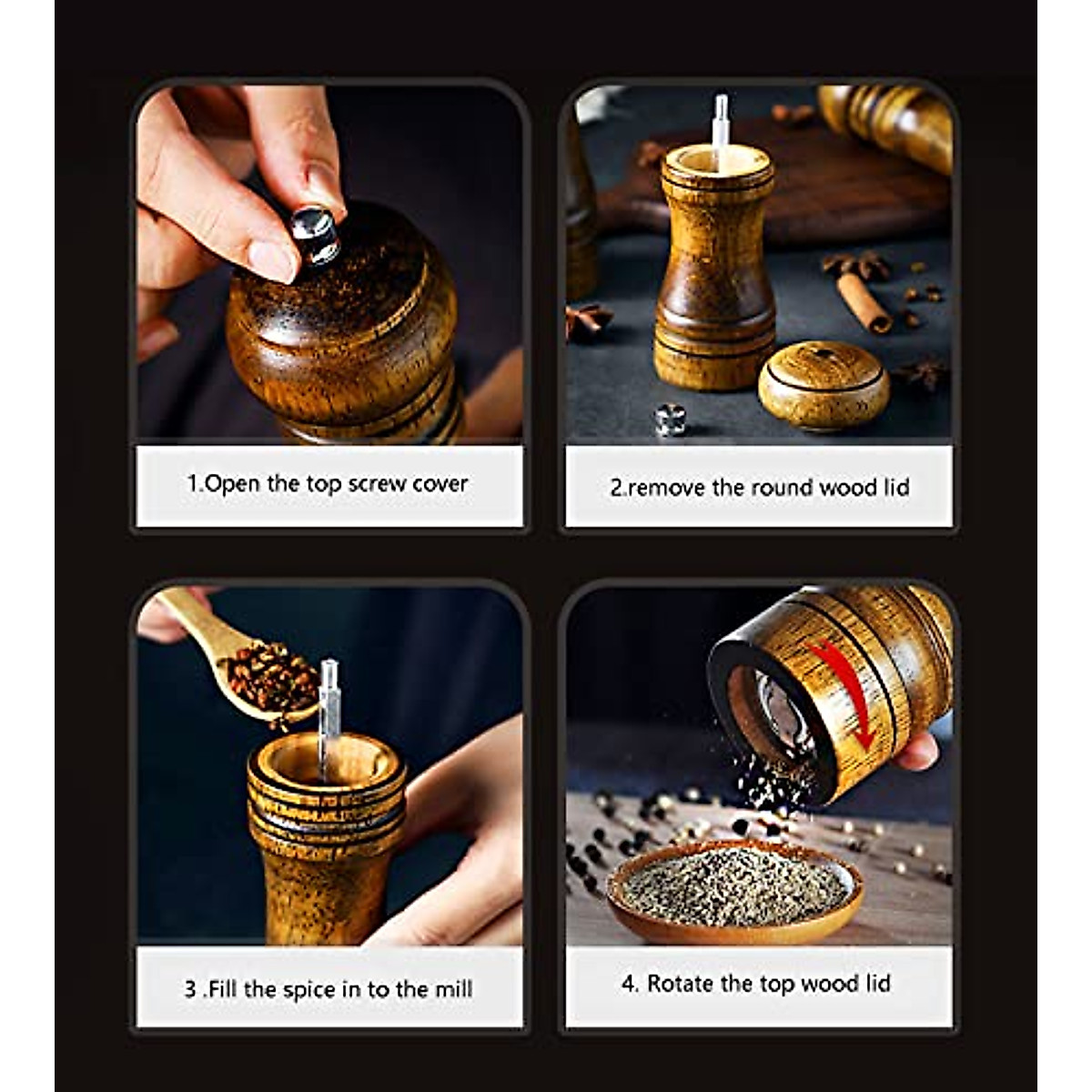 1.Open the top screw cover

2.remove the round wood lid

3 .Fill the spice in to the mill

4. Rotate the top wood lid