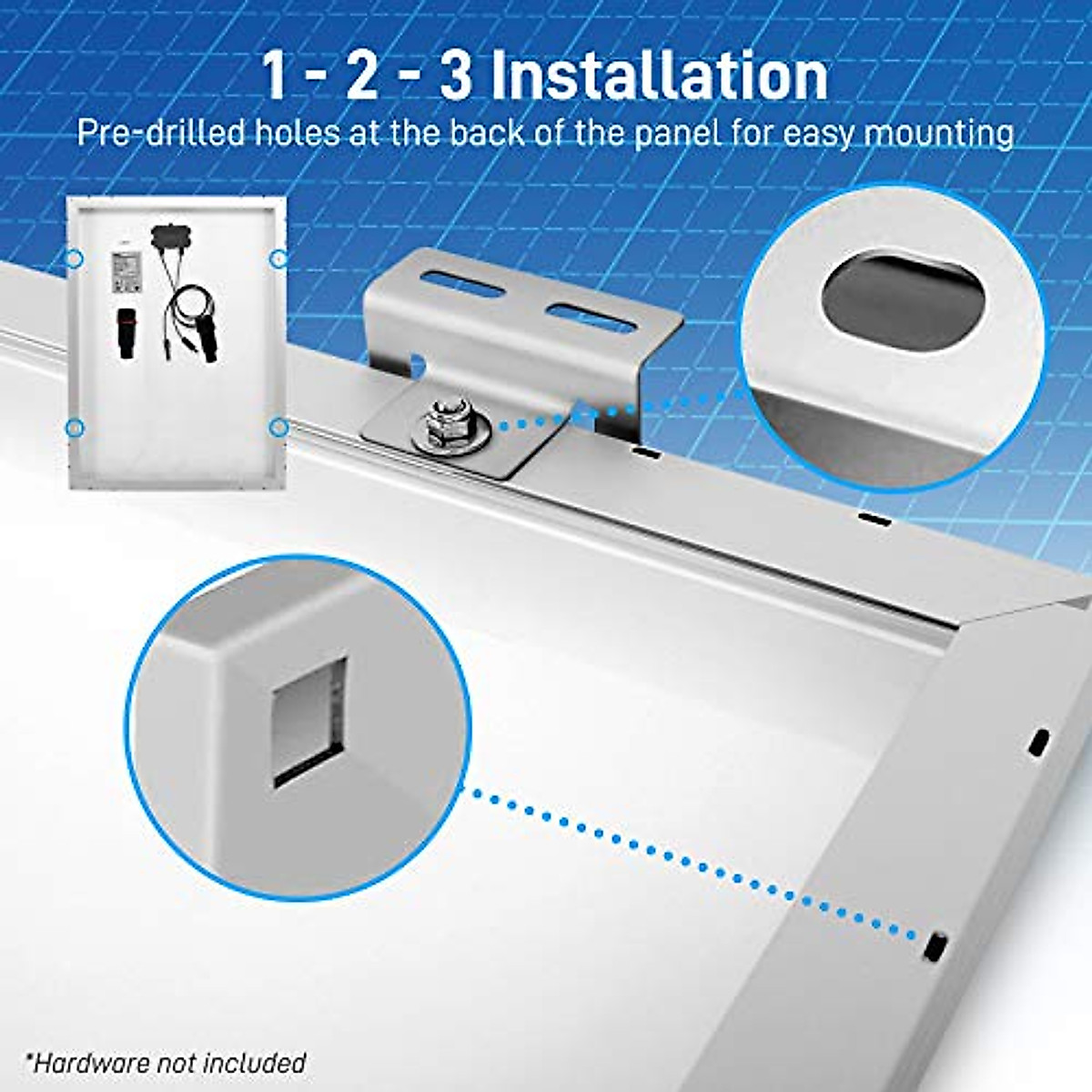 1 - 2 - 3 Installation
Pre-drilled holes at the back of the panel for easy mounting

*Hardware not included