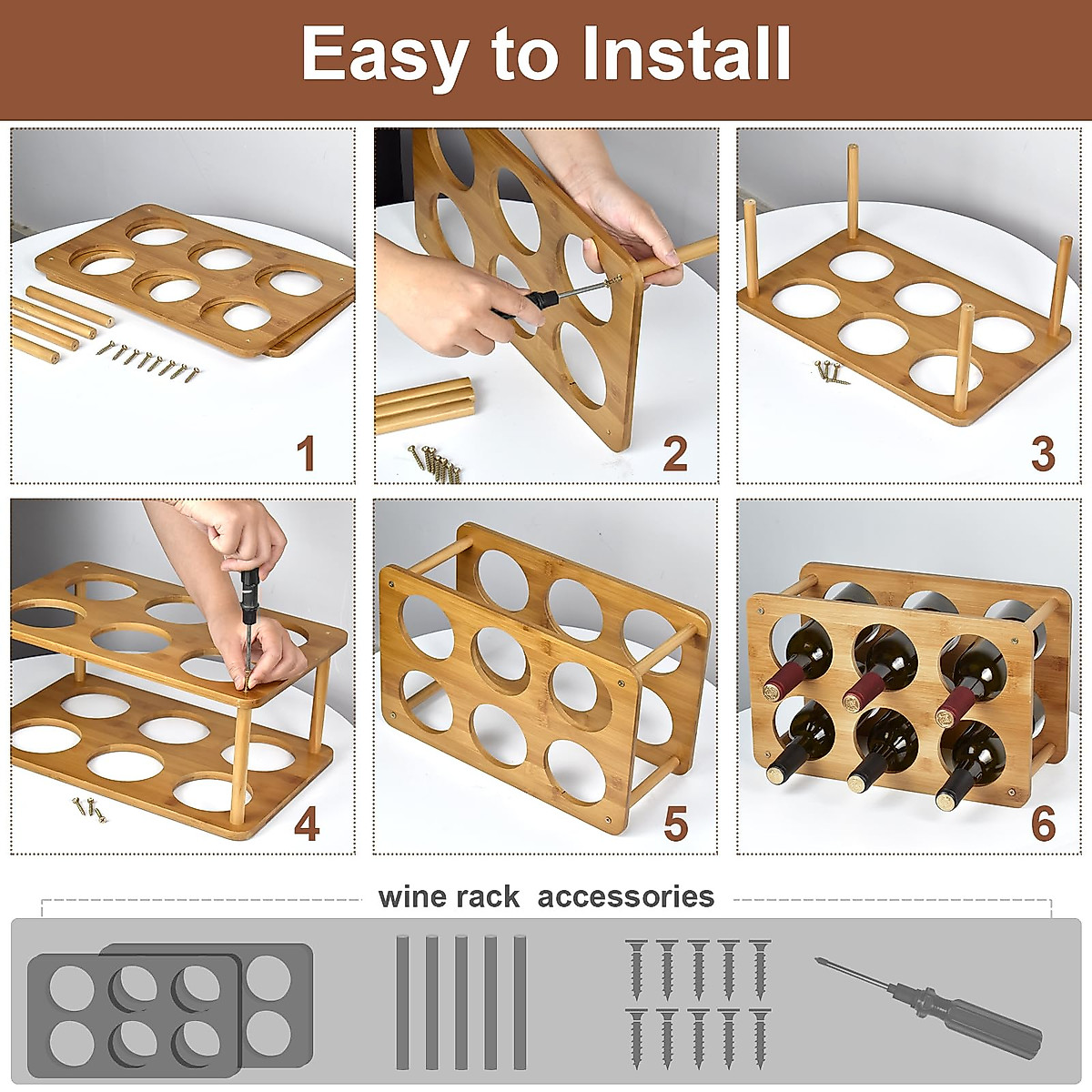 Easy to Install

1

2

3

4

5

6

wine rack accessories