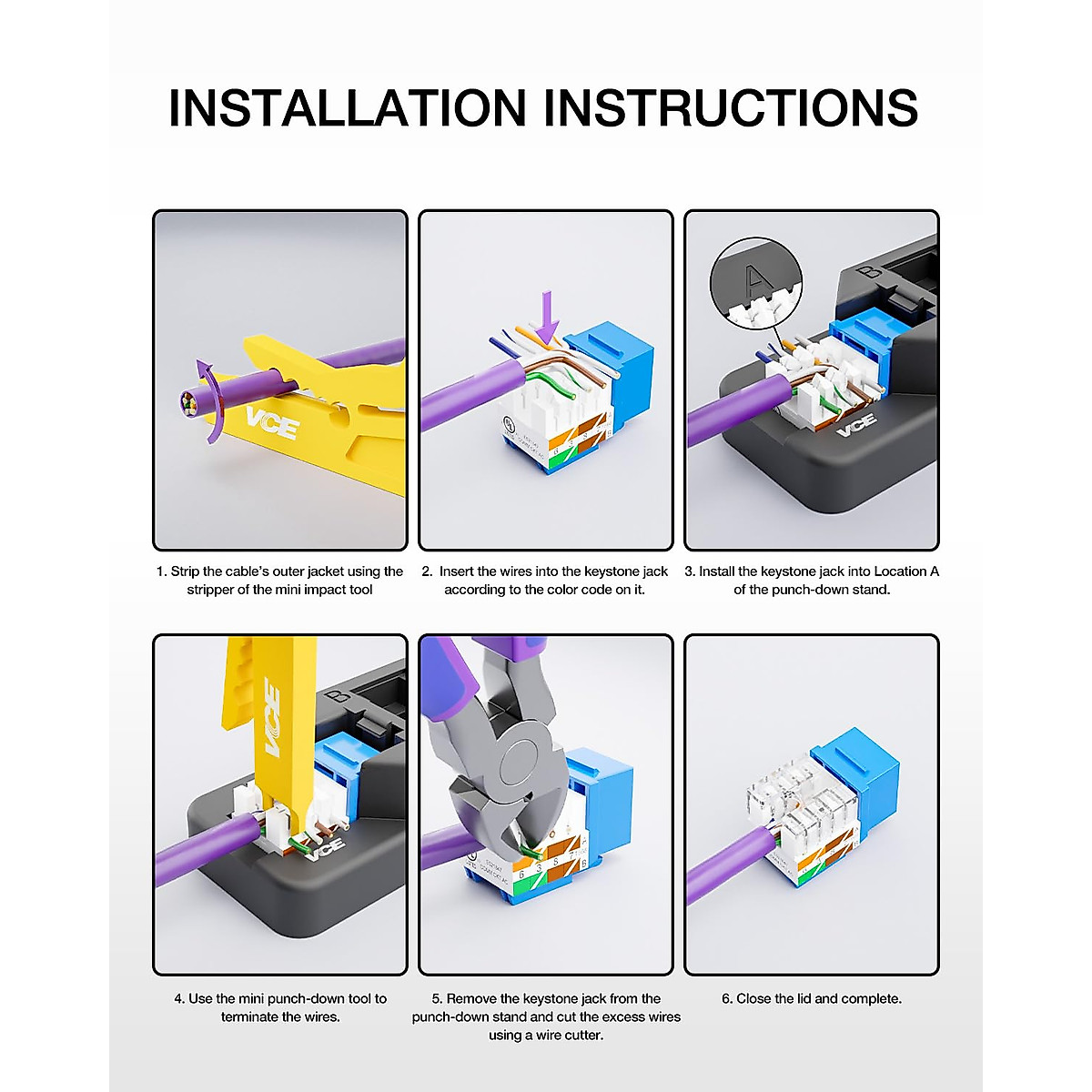 INSTALLATION INSTRUCTIONS

VCE

1. Strip the cable's outer jacket using the stripper of the mini impact tool

2. Insert the wires into the keystone jack according to the color code on it.

A

B

VCE

3. Install the keystone jack into Location A of the punch-down stand.

VCE

B

VCE

4. Use the mini punch-down tool to terminate the wires.

5. Remove the keystone jack from the punch-down stand and cut the excess wires using a wire cutter.

6. Close the lid and complete.