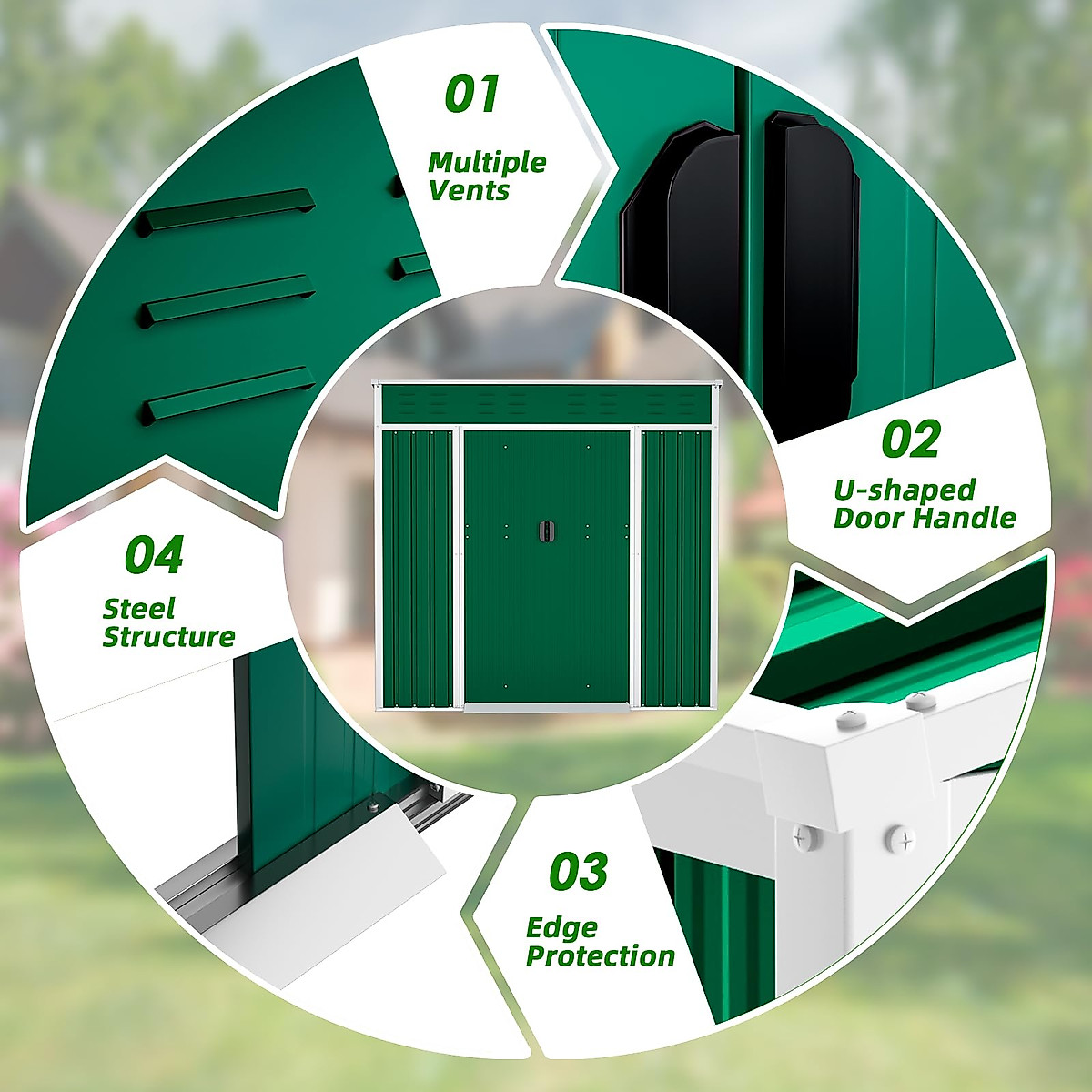 01
Multiple Vents

02
U-shaped Door Handle

03
Edge Protection

04
Steel Structure