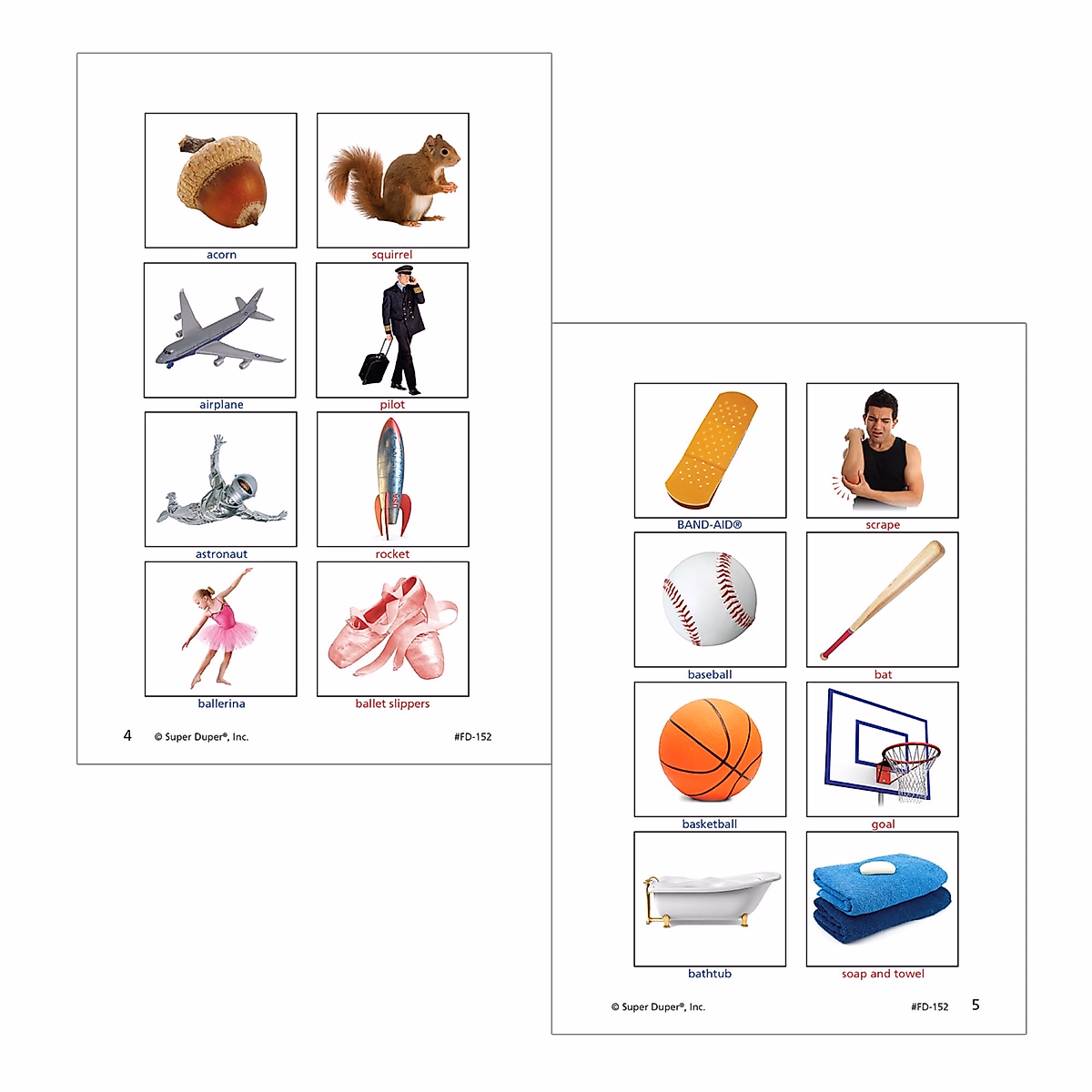 acorn
squirrel
airplane
pilot
astronaut
rocket
ballerina
ballet slippers

4 © Super Duper®, Inc. #FD-152

BAND-AID®
scrape
baseball
bat
basketball
goal
bathtub
soap and towel

© Super Duper®, Inc. #FD-152 5