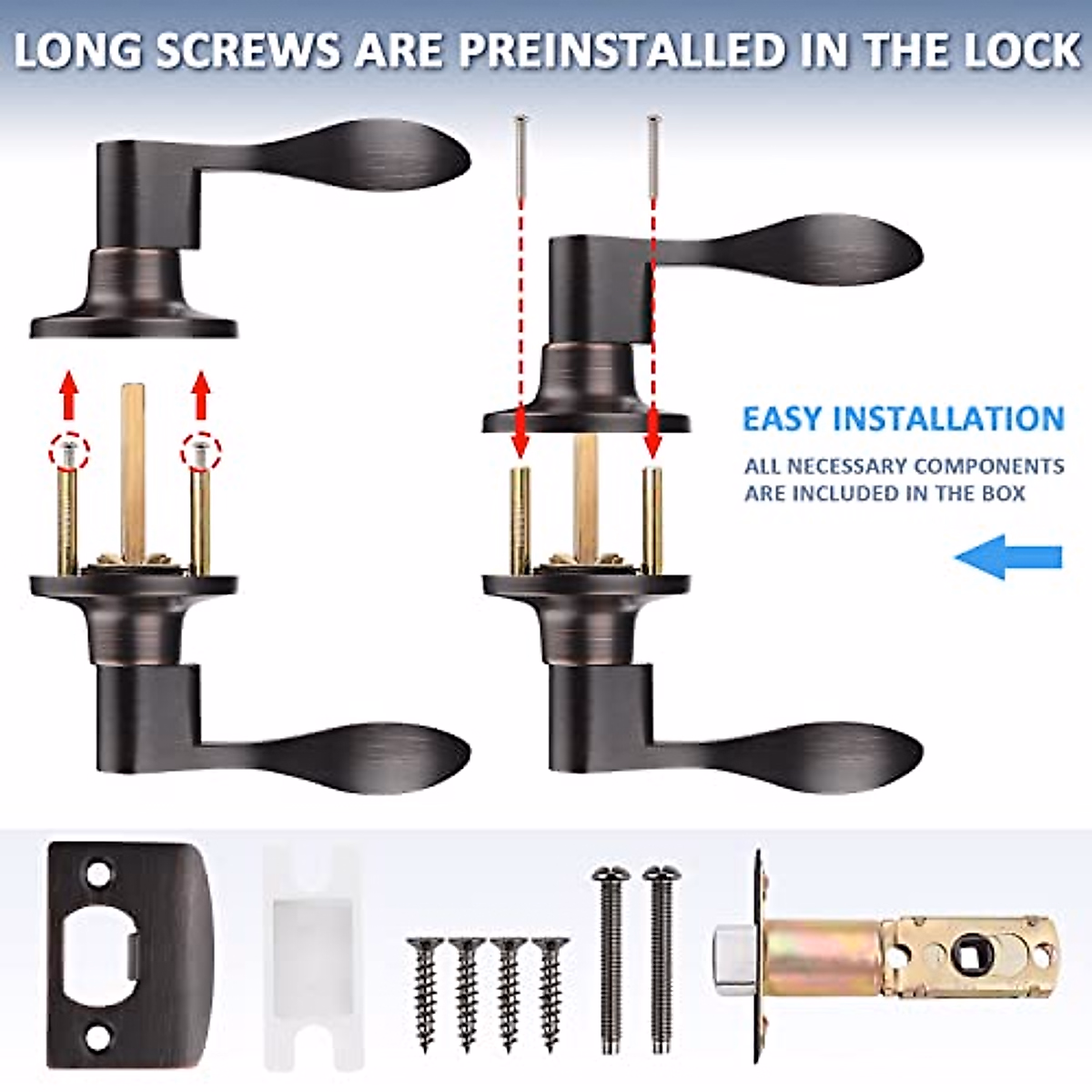 LONG SCREWS ARE PREINSTALLED IN THE LOCK

EASY INSTALLATION

ALL NECESSARY COMPONENTS ARE INCLUDED IN THE BOX