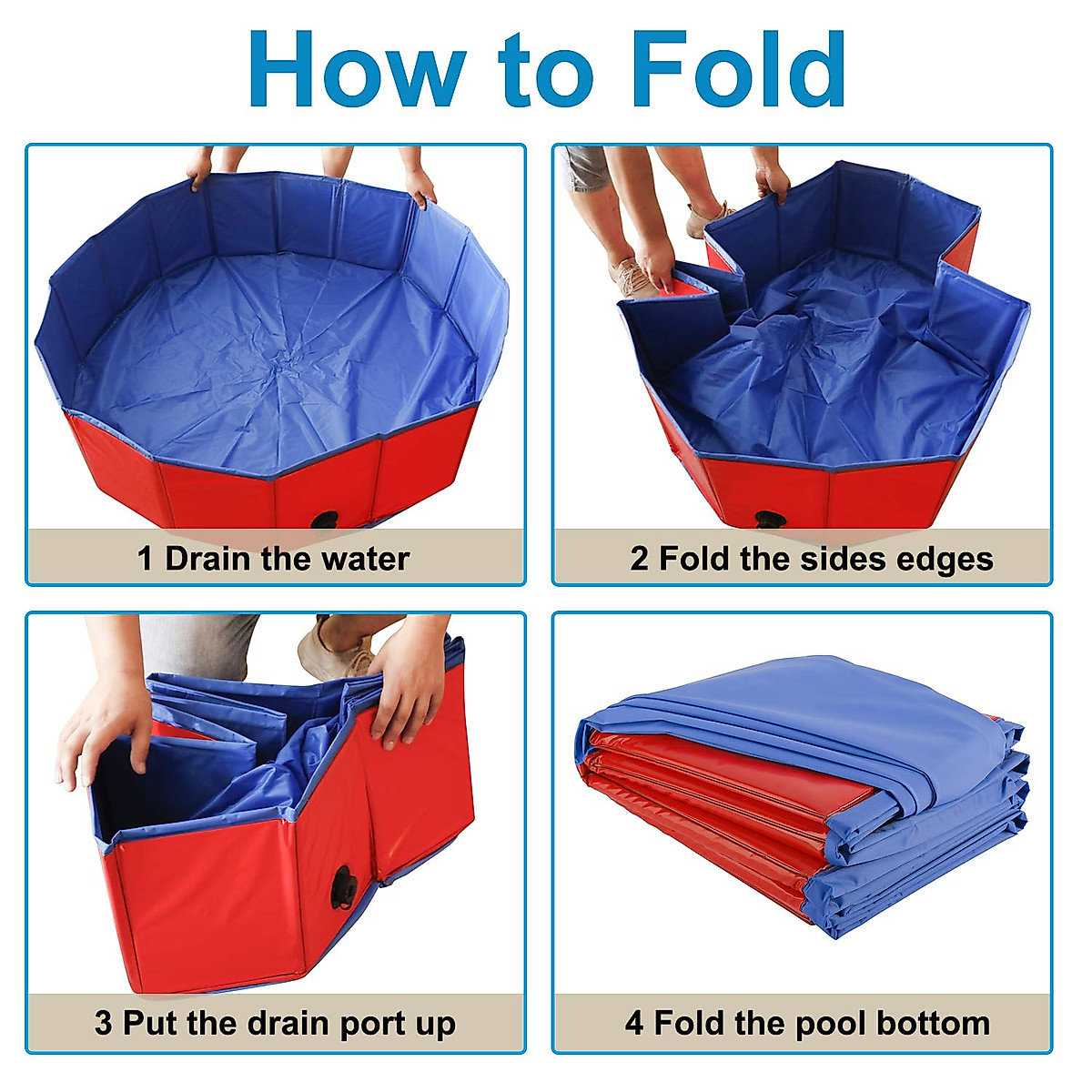 How to Fold

1 Drain the water

2 Fold the sides edges

3 Put the drain port up

4 Fold the pool bottom