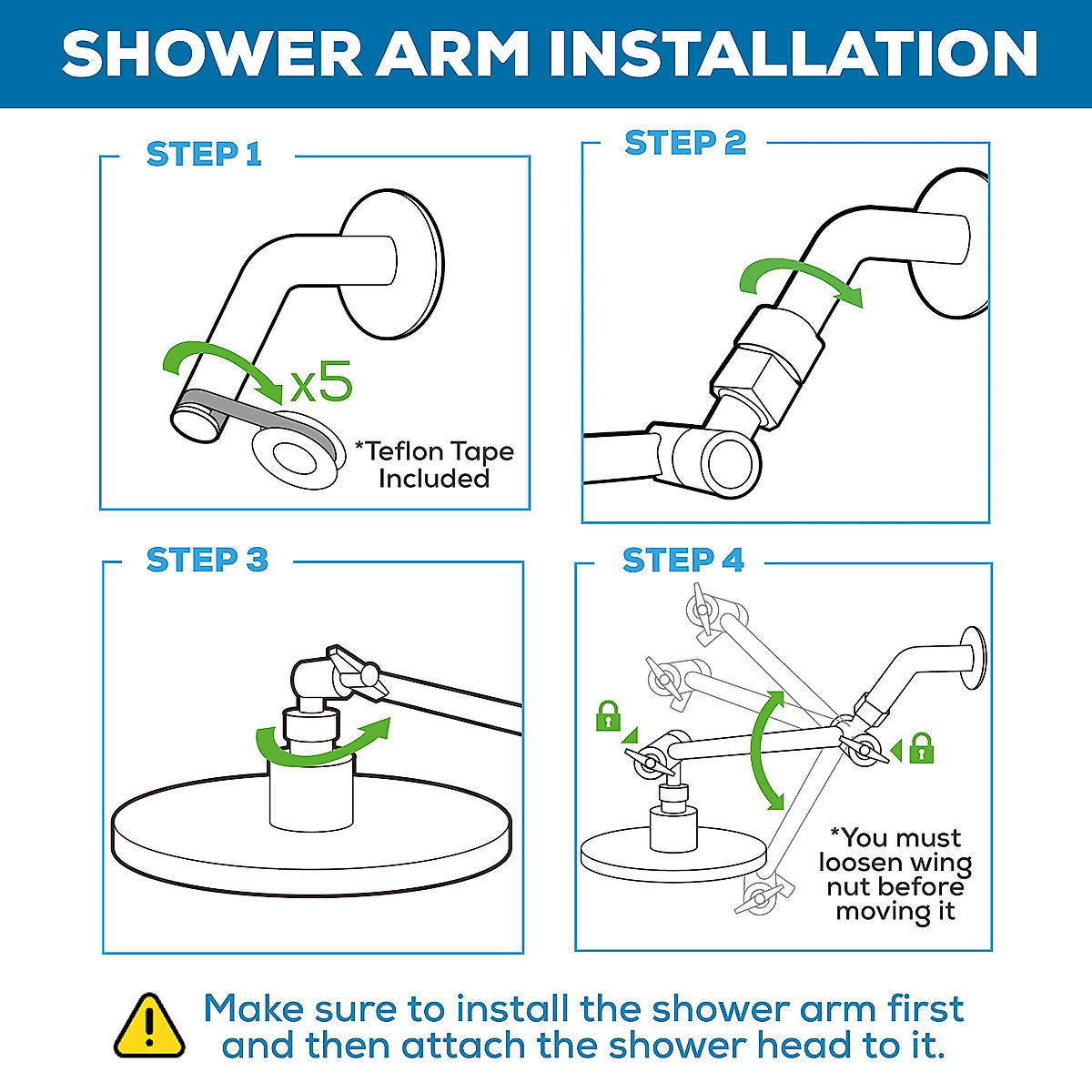 SHOWER ARM INSTALLATION

STEP 1

x5

*Teflon Tape Included

STEP 2

STEP 3

STEP 4

*You must loosen wing nut before moving it

Make sure to install the shower arm first and then attach the shower head to it.