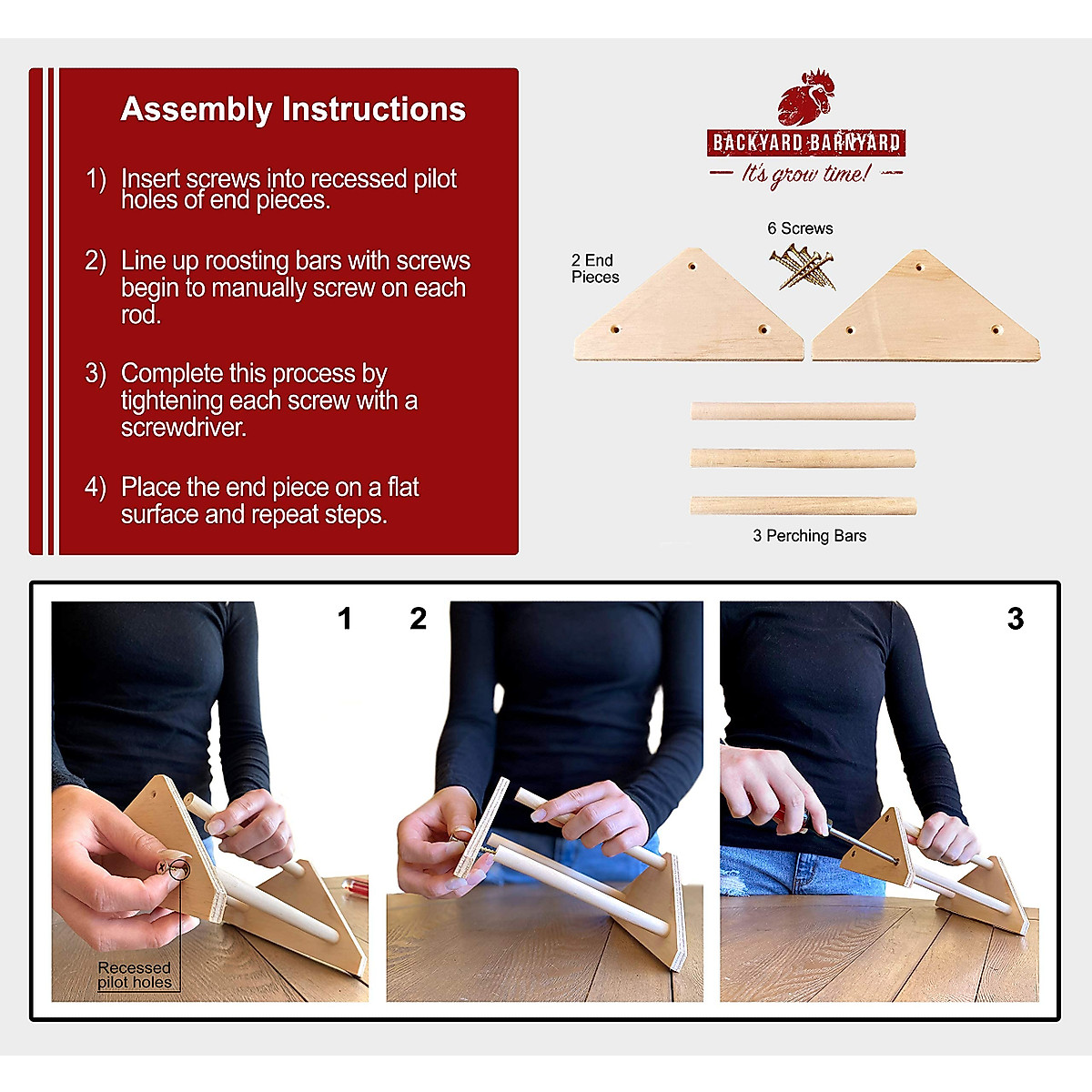 Assembly Instructions

1) Insert screws into recessed pilot holes of end pieces.

2) Line up roosting bars with screws begin to manually screw on each rod.

3) Complete this process by tightening each screw with a screwdriver.

4) Place the end piece on a flat surface and repeat steps.

BACKYARD BARNYARD
It's grow time!

6 Screws

2 End Pieces

3 Perching Bars

1

2

3

Recessed pilot holes